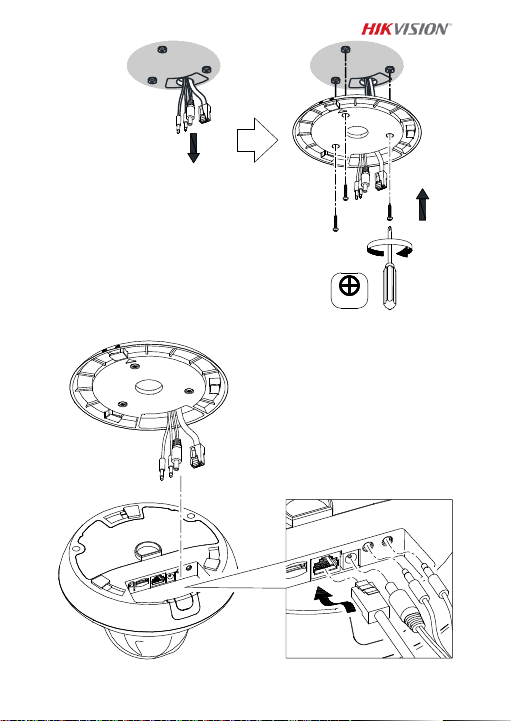 HIKVISION®