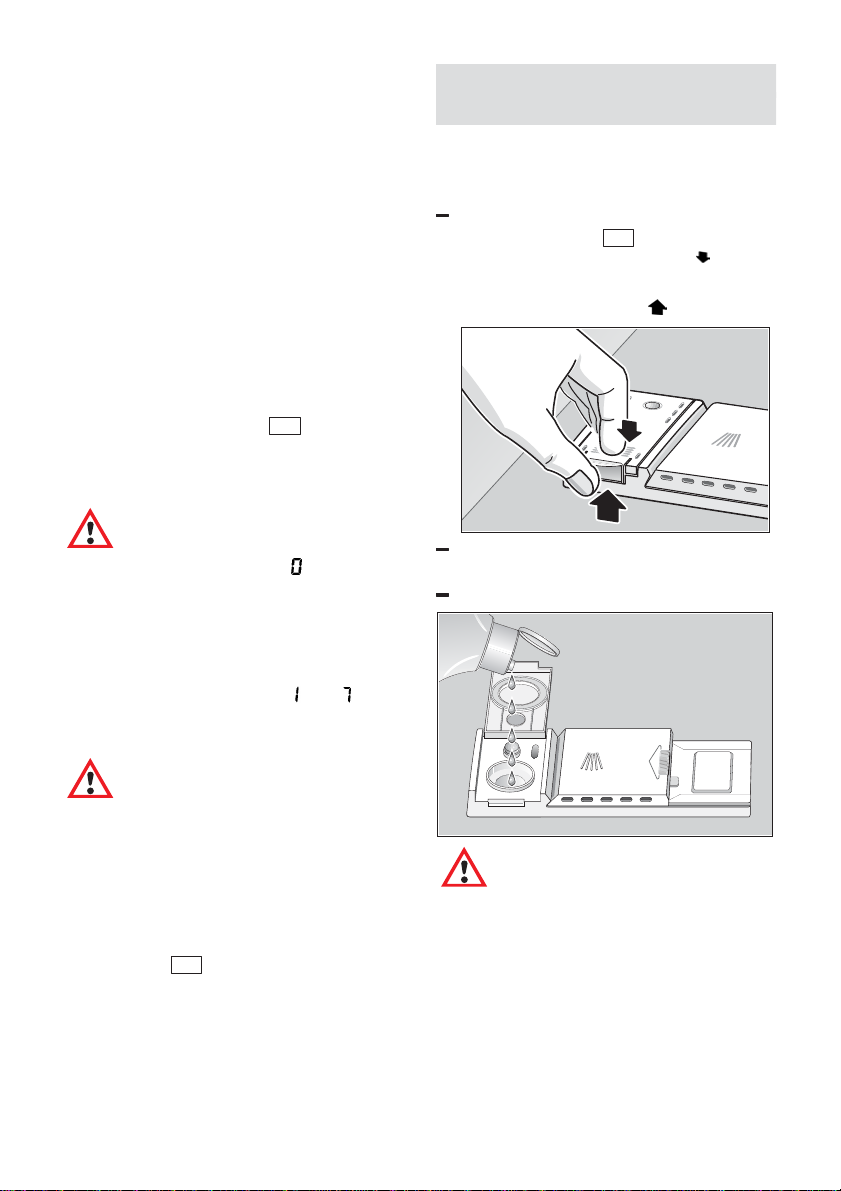 0

1 7