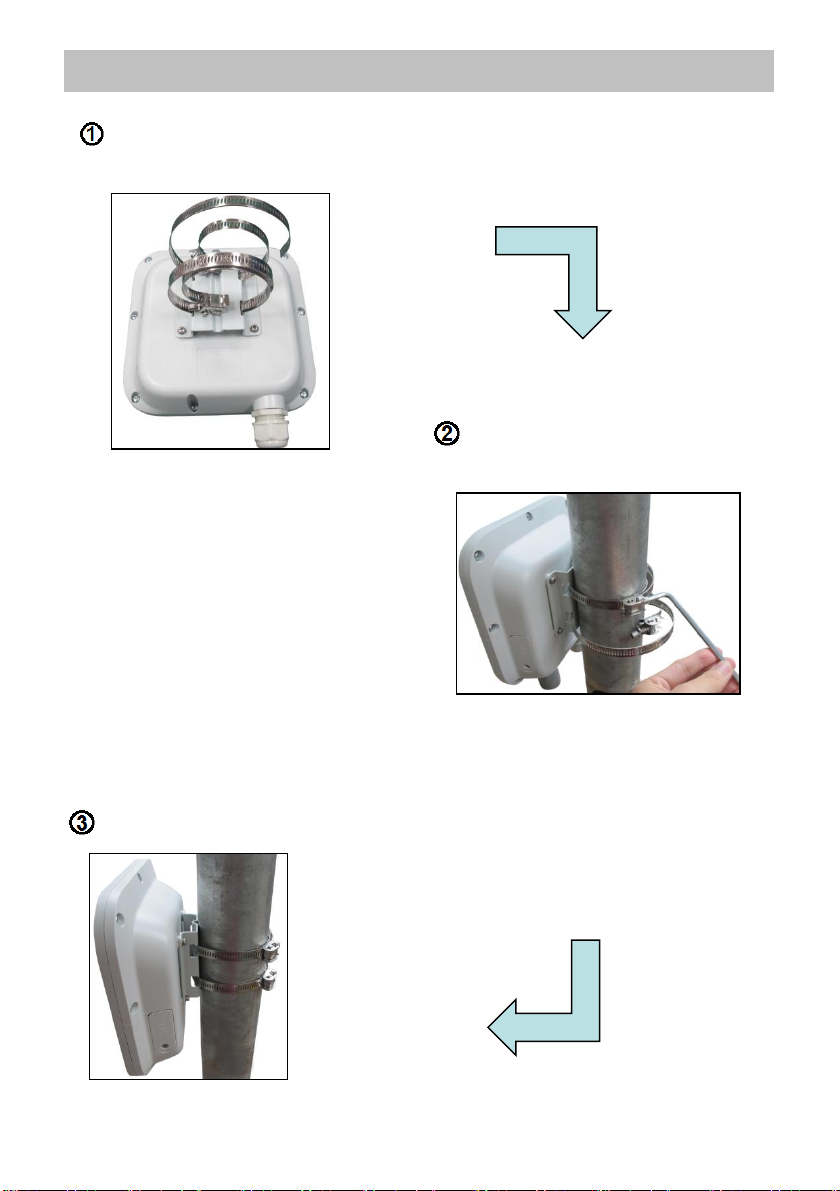 ①

②

③