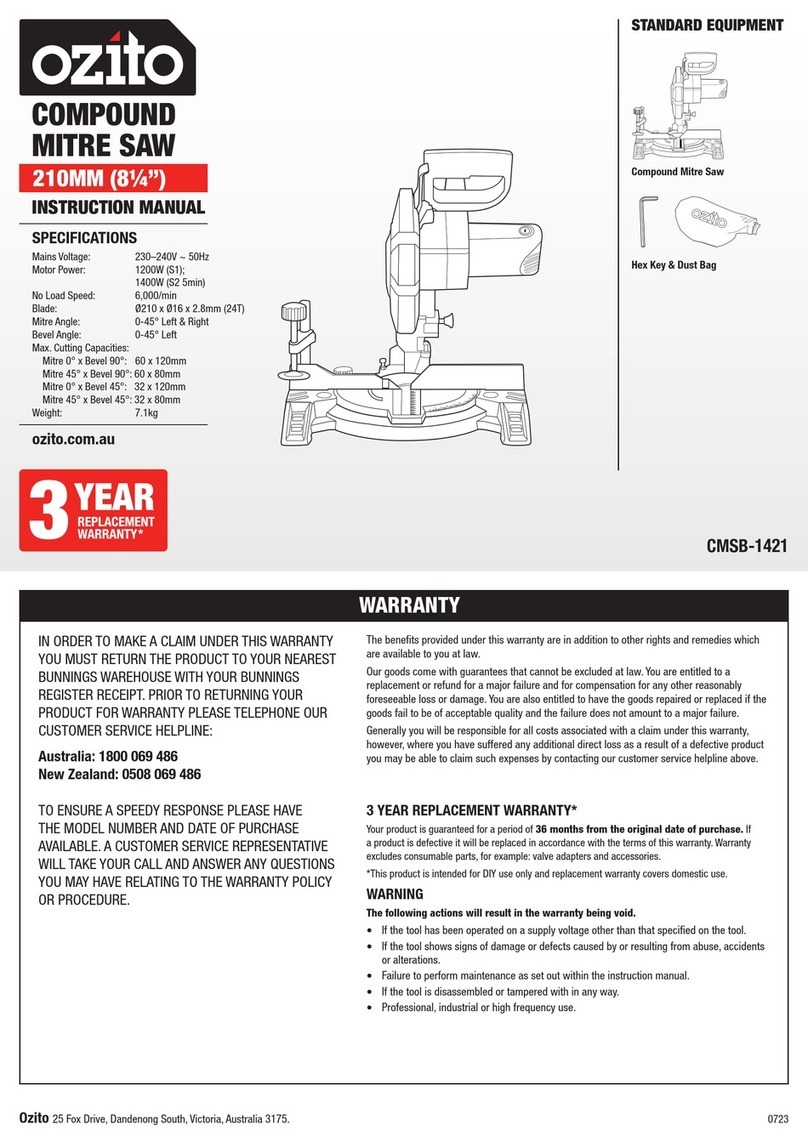 ozito

COMPOUND MITRE SAW

210MM (8¼")

INSTRUCTION MANUAL

SPECIFICATIONS

| | |
|---|---|
| Mains Voltage: | 230–240V ~ 50Hz |
| Motor Power: | 1200W (S1); 1400W (S2 5min) |
| No Load Speed: | 6,000/min |
| Blade: | Ø210 x Ø16 x 2.8mm (24T) |
| Mitre Angle: | 0-45° Left & Right |
| Bevel Angle: | 0-45° Left |
| Max. Cutting Capacities: | |
| Mitre 0° x Bevel 90°: | 60 x 120mm |
| Mitre 45° x Bevel 90°: | 60 x 80mm |
| Mitre 0° x Bevel 45°: | 32 x 120mm |
| Mitre 45° x Bevel 45°: | 32 x 80mm |
| Weight: | 7.1kg |

ozito.com.au

3 YEAR REPLACEMENT WARRANTY*

STANDARD EQUIPMENT

Compound Mitre Saw

ozito

Hex Key & Dust Bag

CMSB-1421

WARRANTY

IN ORDER TO MAKE A CLAIM UNDER THIS WARRANTY YOU MUST RETURN THE PRODUCT TO YOUR NEAREST BUNNINGS WAREHOUSE WITH YOUR BUNNINGS REGISTER RECEIPT. PRIOR TO RETURNING YOUR PRODUCT FOR WARRANTY PLEASE TELEPHONE OUR CUSTOMER SERVICE HELPLINE:

Australia: 1800 069 486
New Zealand: 0508 069 486

TO ENSURE A SPEEDY RESPONSE PLEASE HAVE THE MODEL NUMBER AND DATE OF PURCHASE AVAILABLE. A CUSTOMER SERVICE REPRESENTATIVE WILL TAKE YOUR CALL AND ANSWER ANY QUESTIONS YOU MAY HAVE RELATING TO THE WARRANTY POLICY OR PROCEDURE.

The benefits provided under this warranty are in addition to other rights and remedies which are available to you at law.

Our goods come with guarantees that cannot be excluded at law. You are entitled to a replacement or refund for a major failure and for compensation for any other reasonably foreseeable loss or damage. You are also entitled to have the goods repaired or replaced if the goods fail to be of acceptable quality and the failure does not amount to a major failure.

Generally you will be responsible for all costs associated with a claim under this warranty, however, where you have suffered any additional direct loss as a result of a defective product you may be able to claim such expenses by contacting our customer service helpline above.

3 YEAR REPLACEMENT WARRANTY*

Your product is guaranteed for a period of 36 months from the original date of purchase. If a product is defective it will be replaced in accordance with the terms of this warranty. Warranty excludes consumable parts, for example: valve adapters and accessories.

*This product is intended for DIY use only and replacement warranty covers domestic use.

WARNING

The following actions will result in the warranty being void.

• If the tool has been operated on a supply voltage other than that specified on the tool.
• If the tool shows signs of damage or defects caused by or resulting from abuse, accidents or alterations.
• Failure to perform maintenance as set out within the instruction manual.
• If the tool is disassembled or tampered with in any way.
• Professional, industrial or high frequency use.

Ozito 25 Fox Drive, Dandenong South, Victoria, Australia 3175.

0723