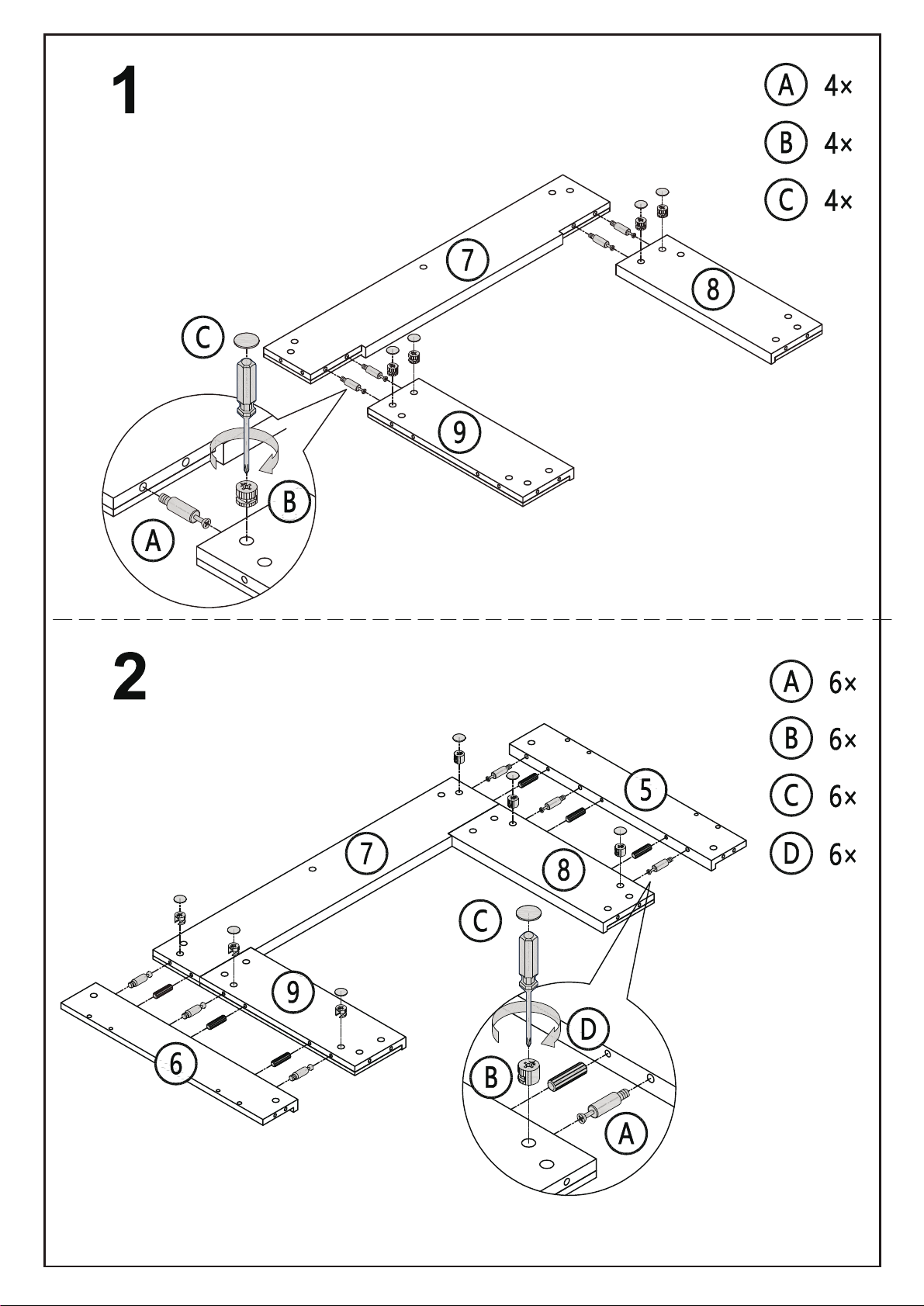 1

A 4×
B 4×
C 4×

7
8
C
9
B
A

2

A 6×
B 6×
C 6×
D 6×

5
7
8
C
9
6
D
B
A