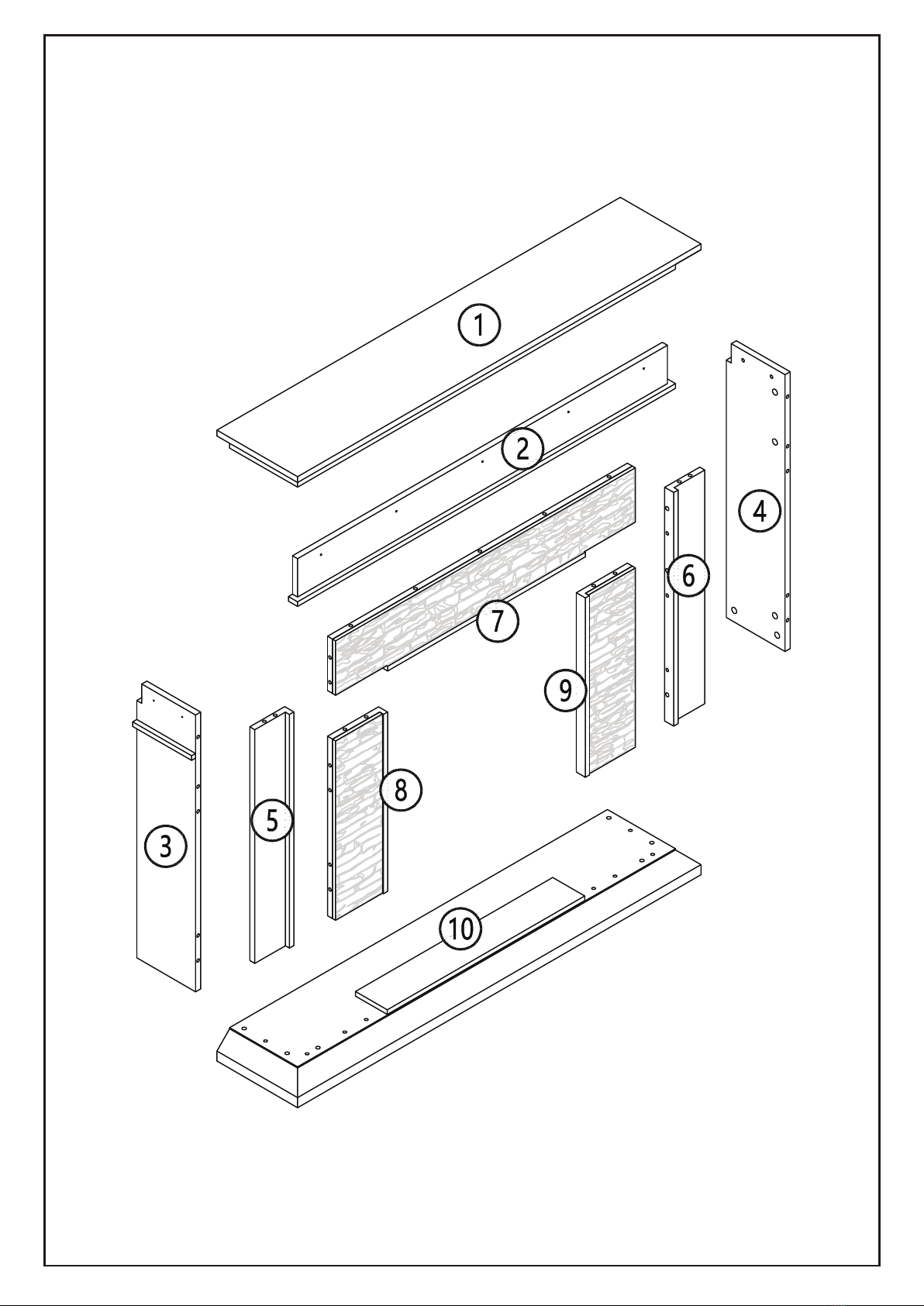 1
2
4
6
7
9
3
5
8
10