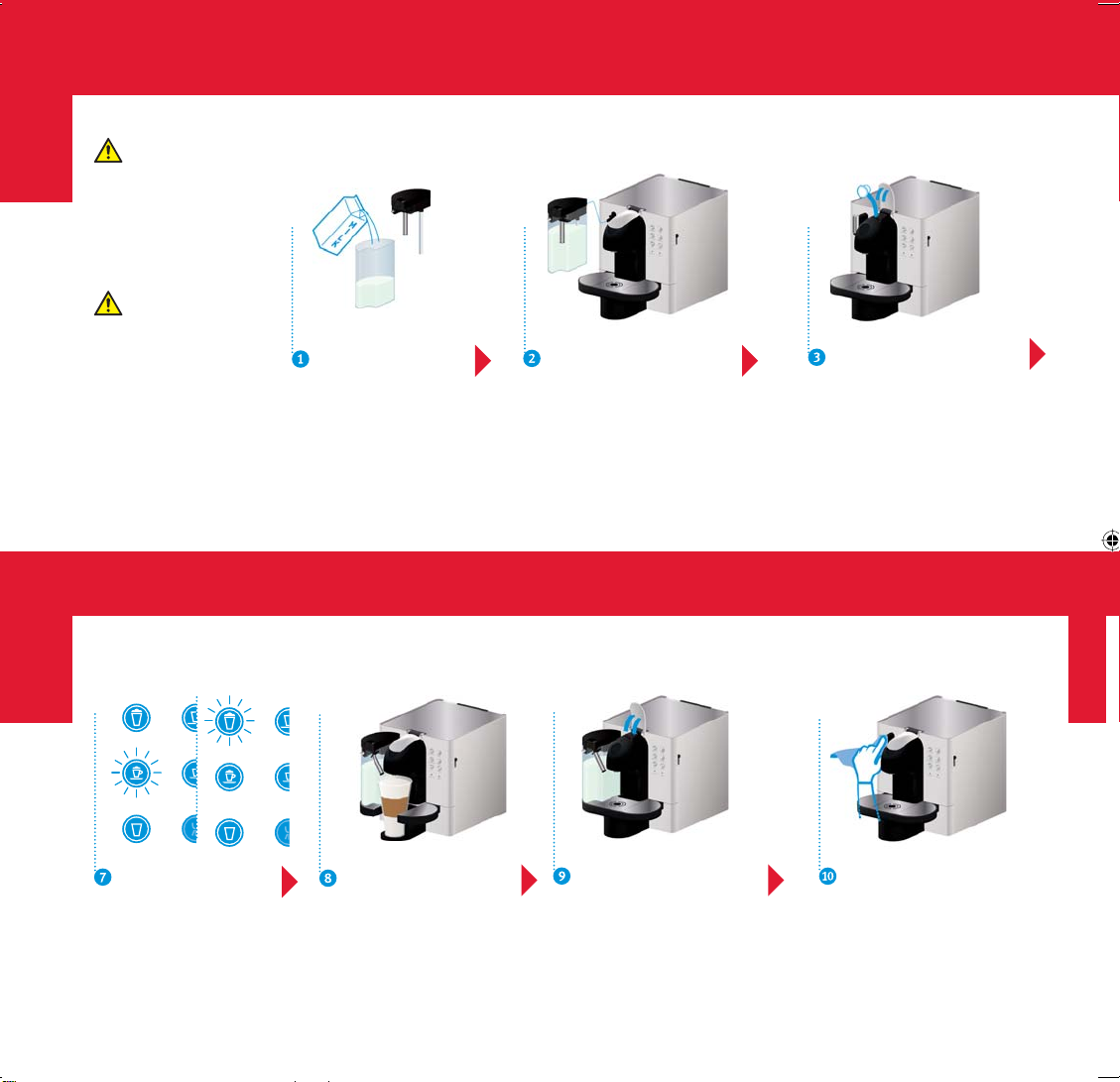 1

2

3

7

8

9

10