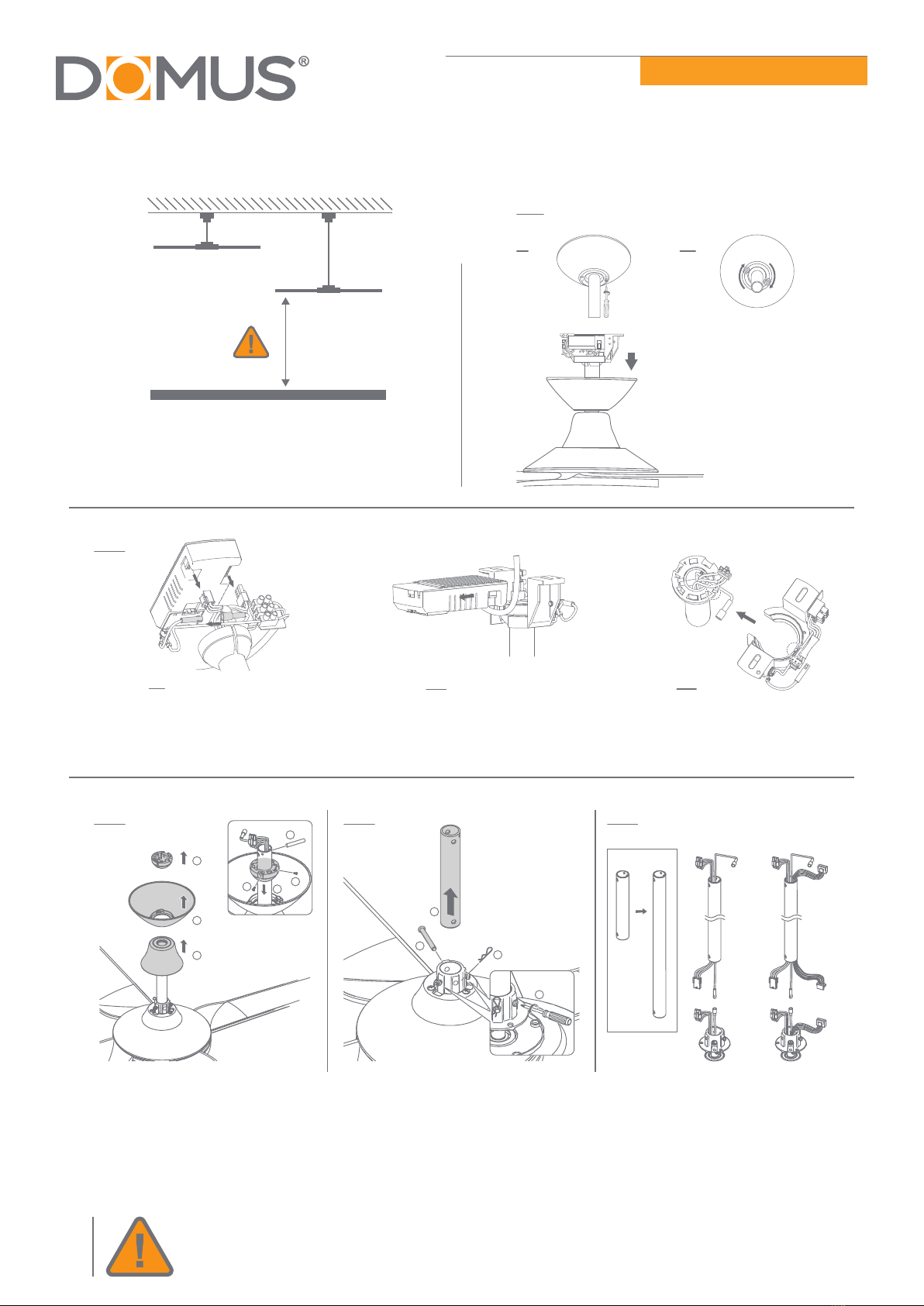 DOMUS®