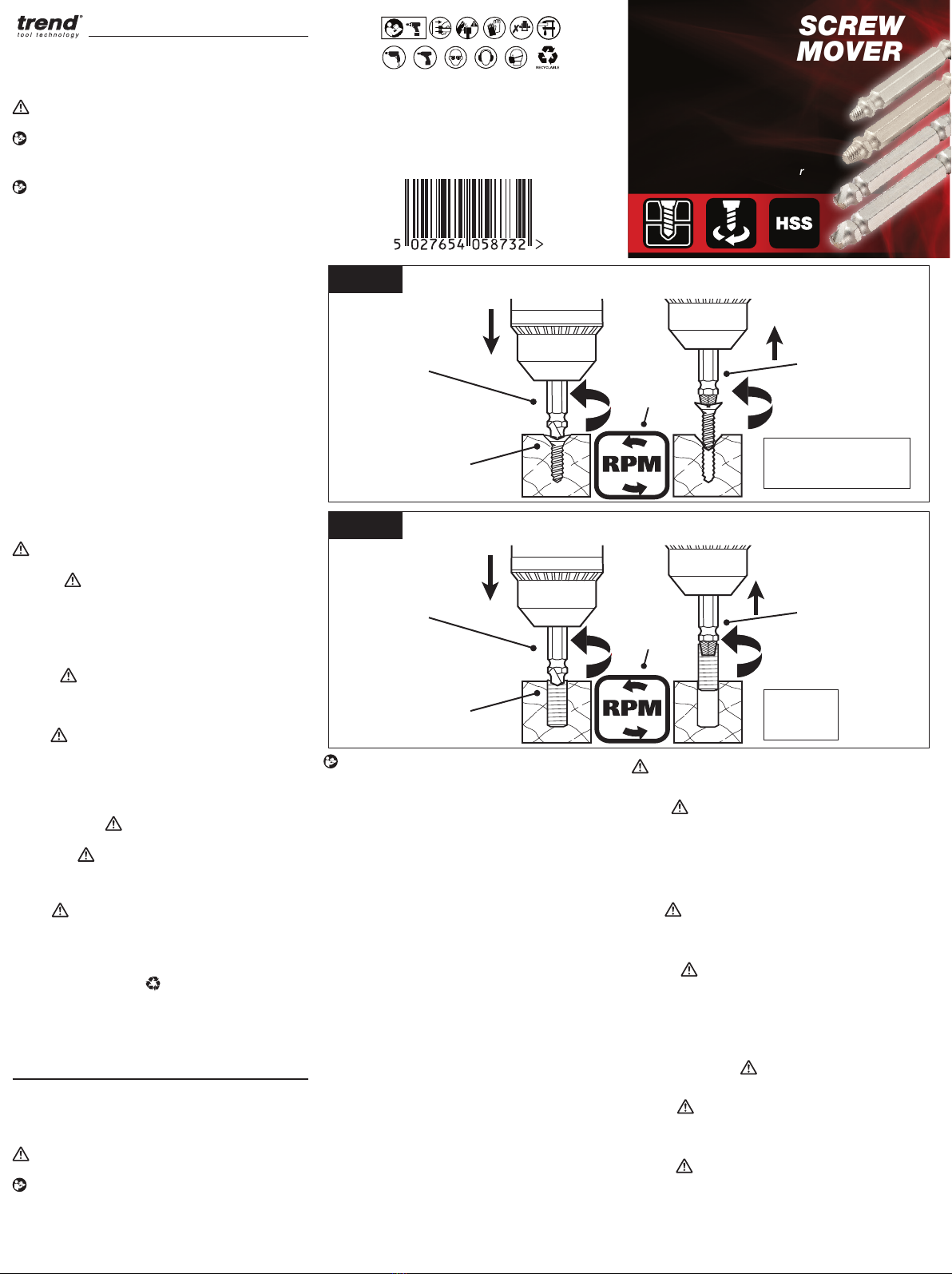 trend®
tool technology

RECYCLABLE

5 027654 058732 >

SCREW MOVER

r

HSS

RPM

RPM