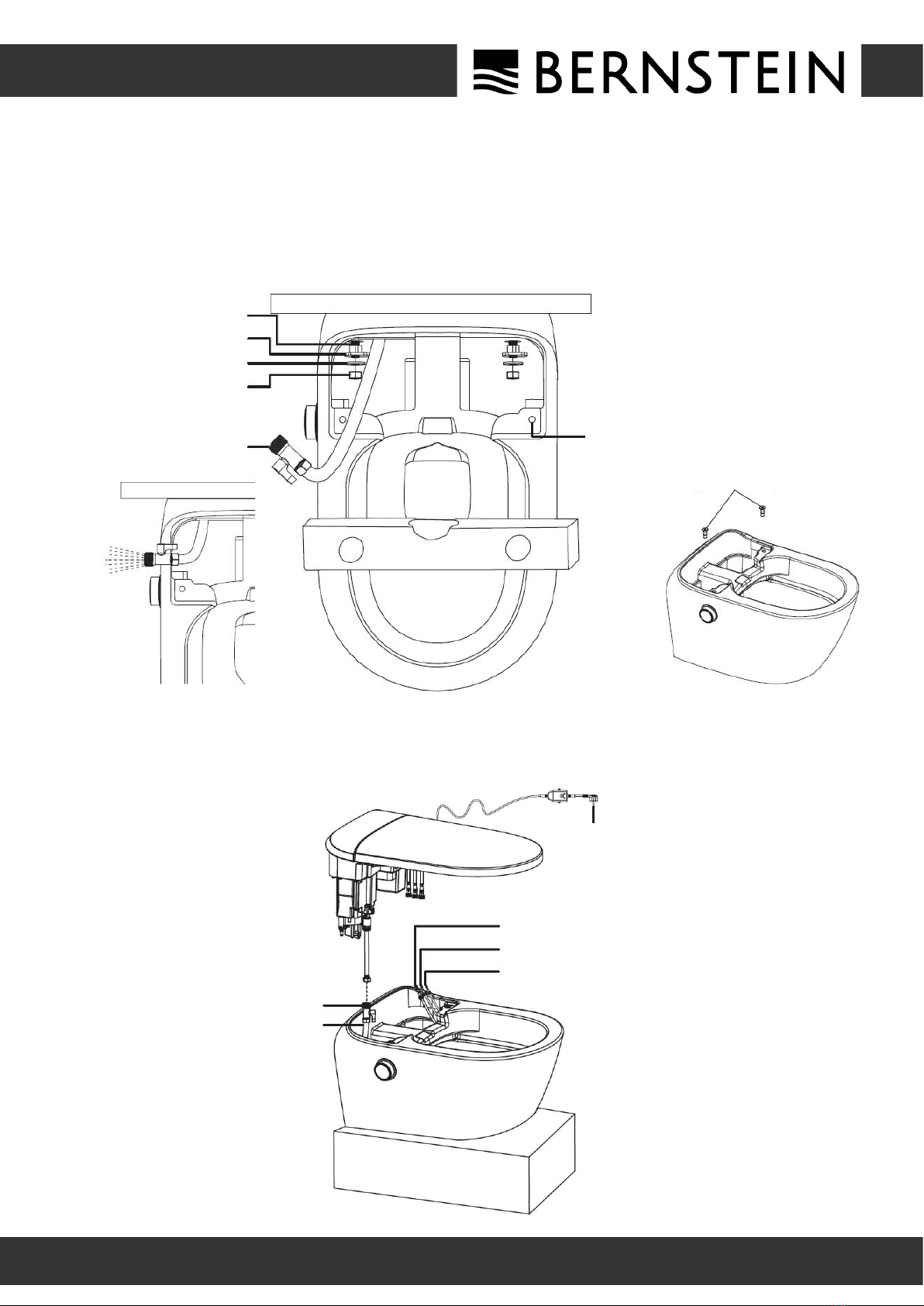 BERNSTEIN