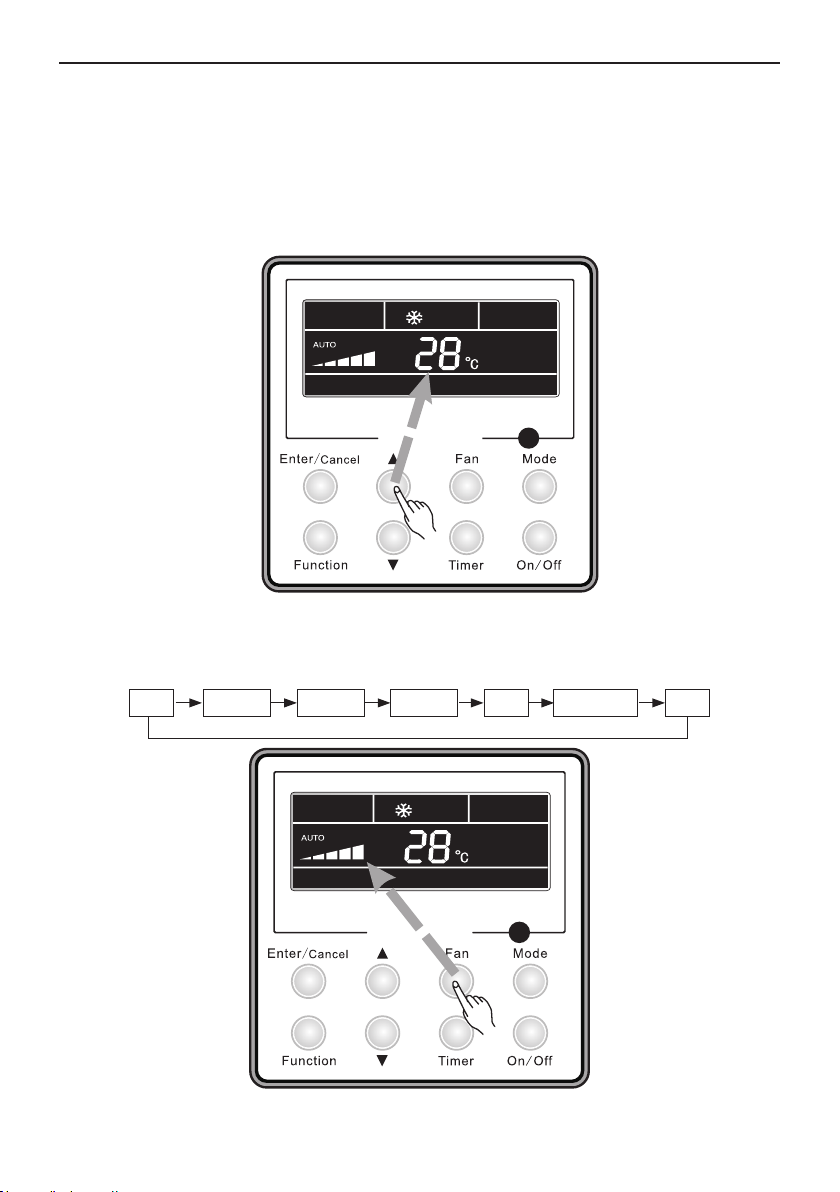 AUTO
28 °C
Enter/Cancel
▲
Fan
Mode
Function
▼
Timer
On/Off

AUTO
28 °C
Enter/Cancel
▲
Fan
Mode
Function
▼
Timer
On/Off