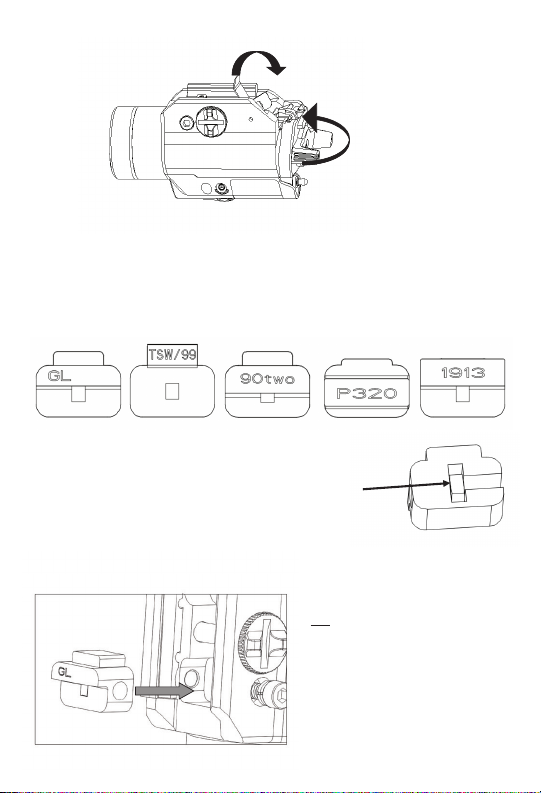 GL

TSW/99

90two

P320

1913

GL