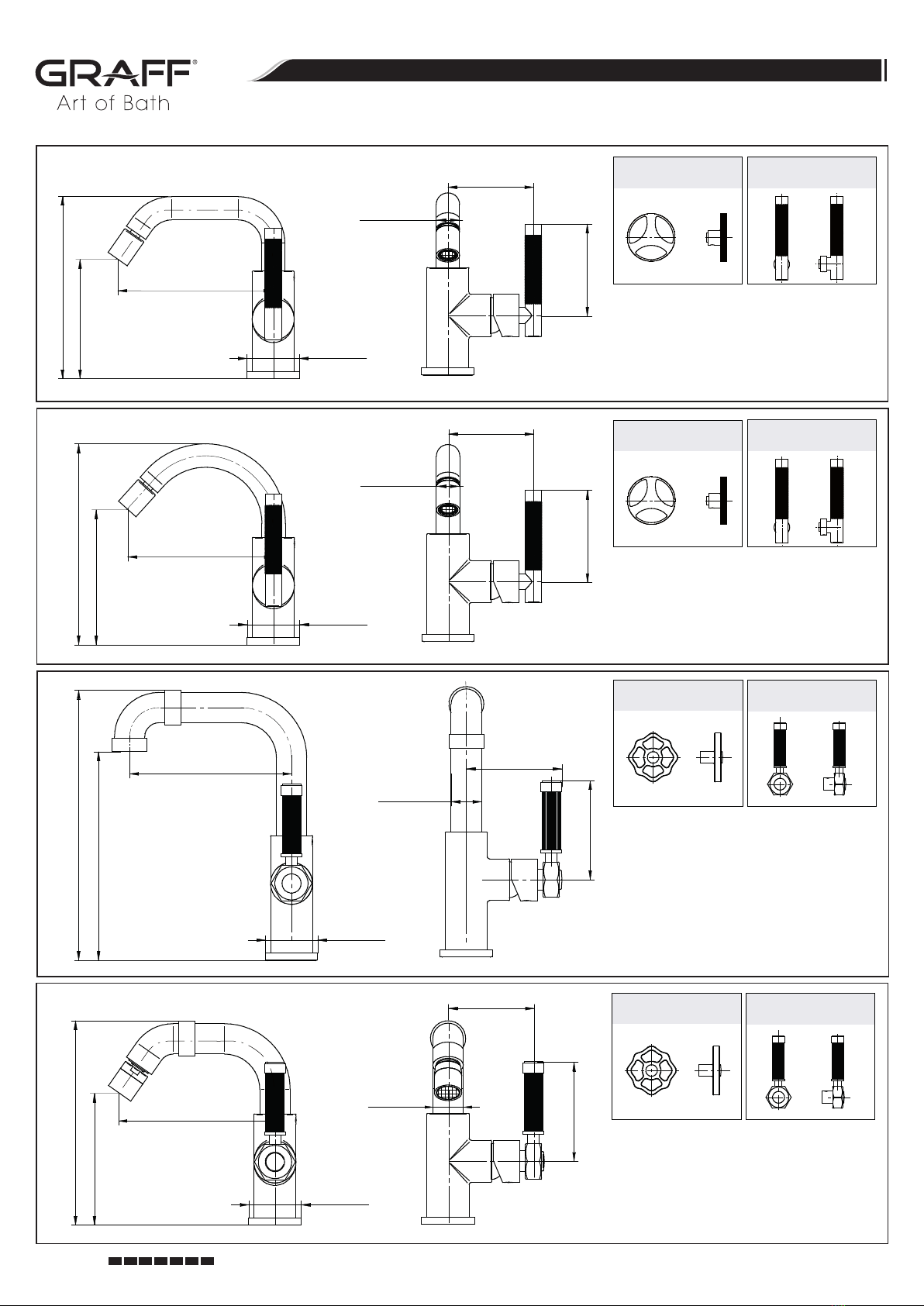 GRAFF®
Art of Bath