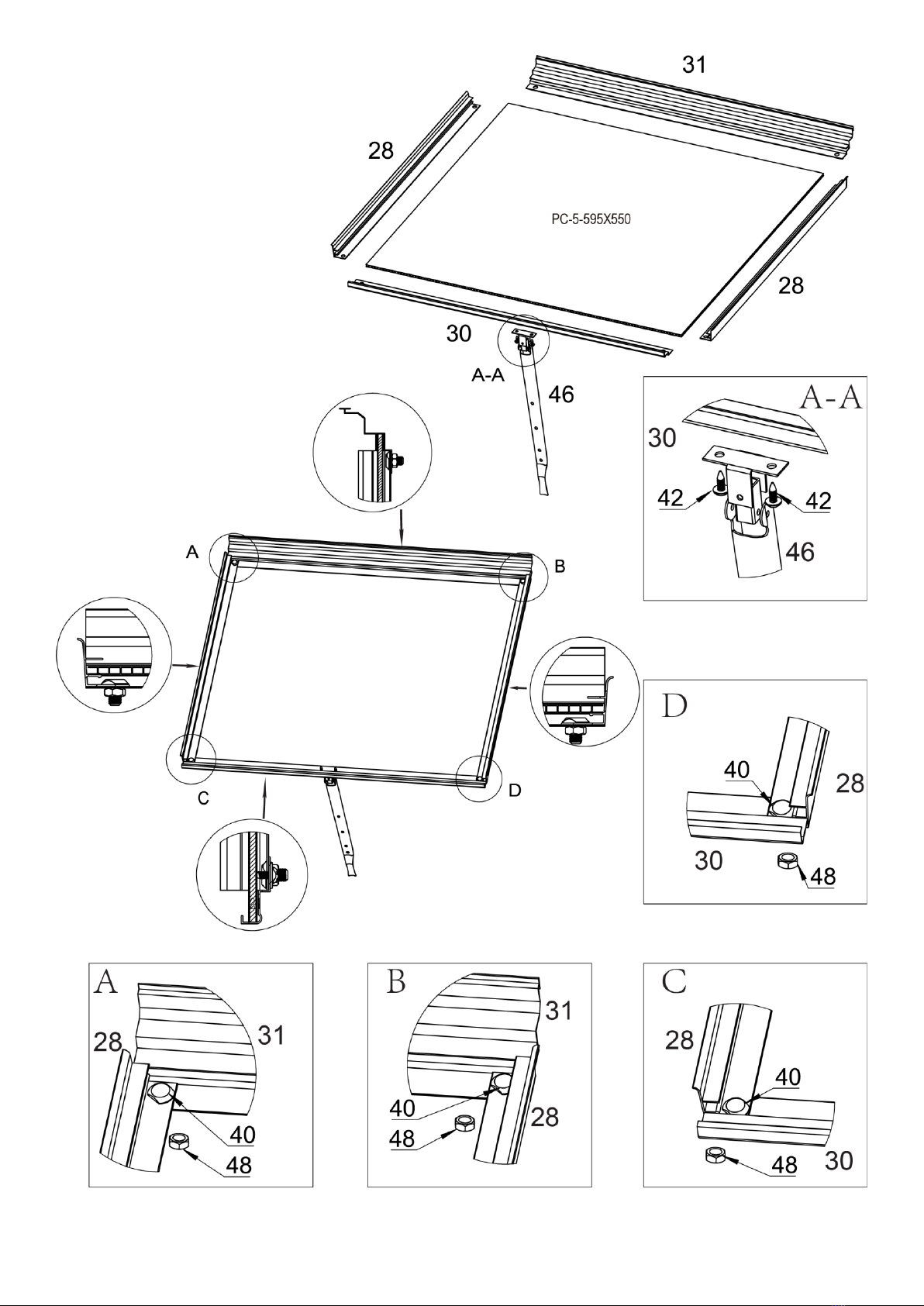 31
28
PC-5-595X550
28
30
A-A
46

A-A
30
42
42
46

A
B
C
D

D
40
28
30
48

A
28
31
40
48

B
31
40
48
28

C
28
40
48
30