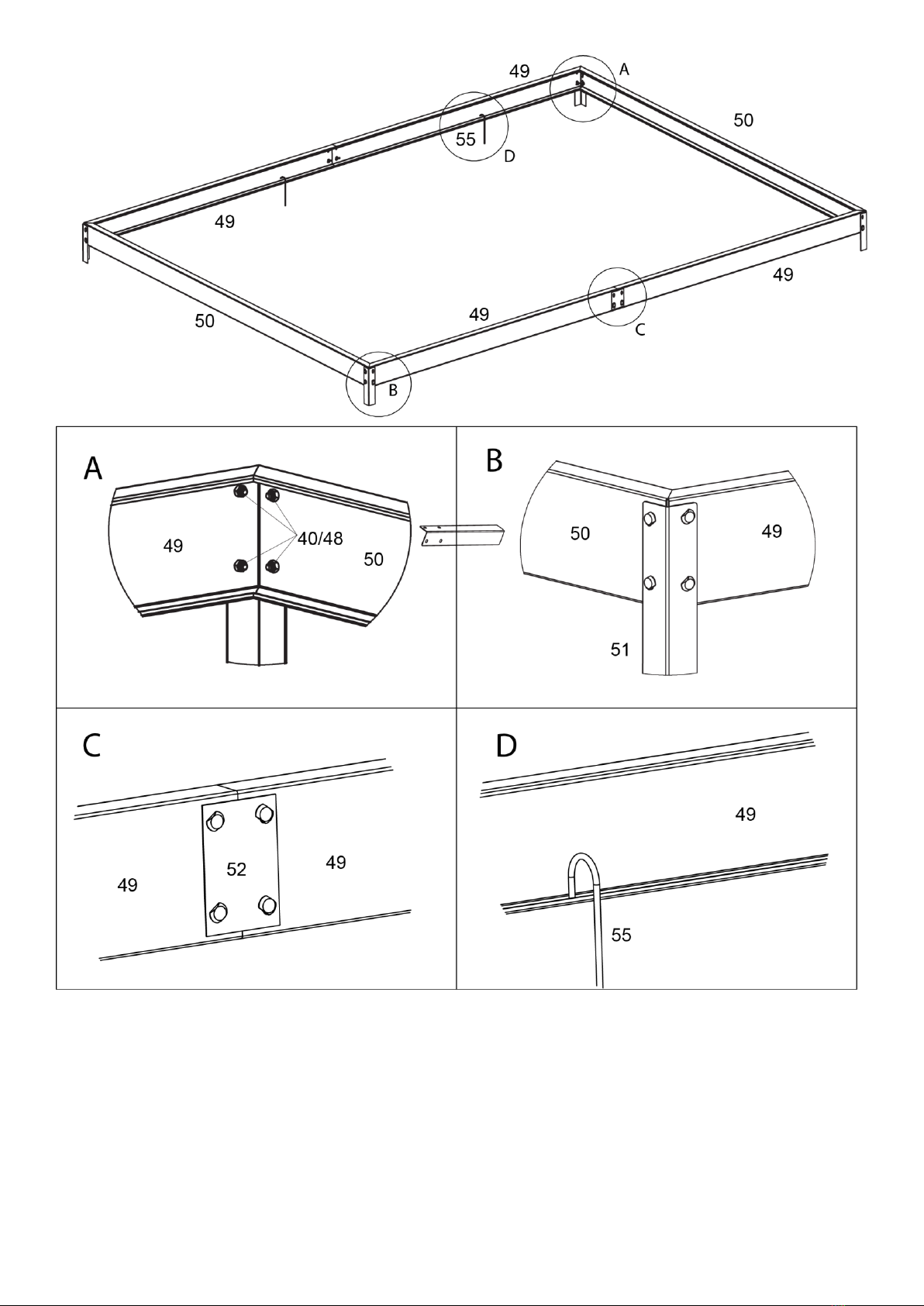 49
A
50
55
D
49
49
50
49
C
B

A
49
40/48
50

B
50
49
51

C
49
52
49

D
49
55