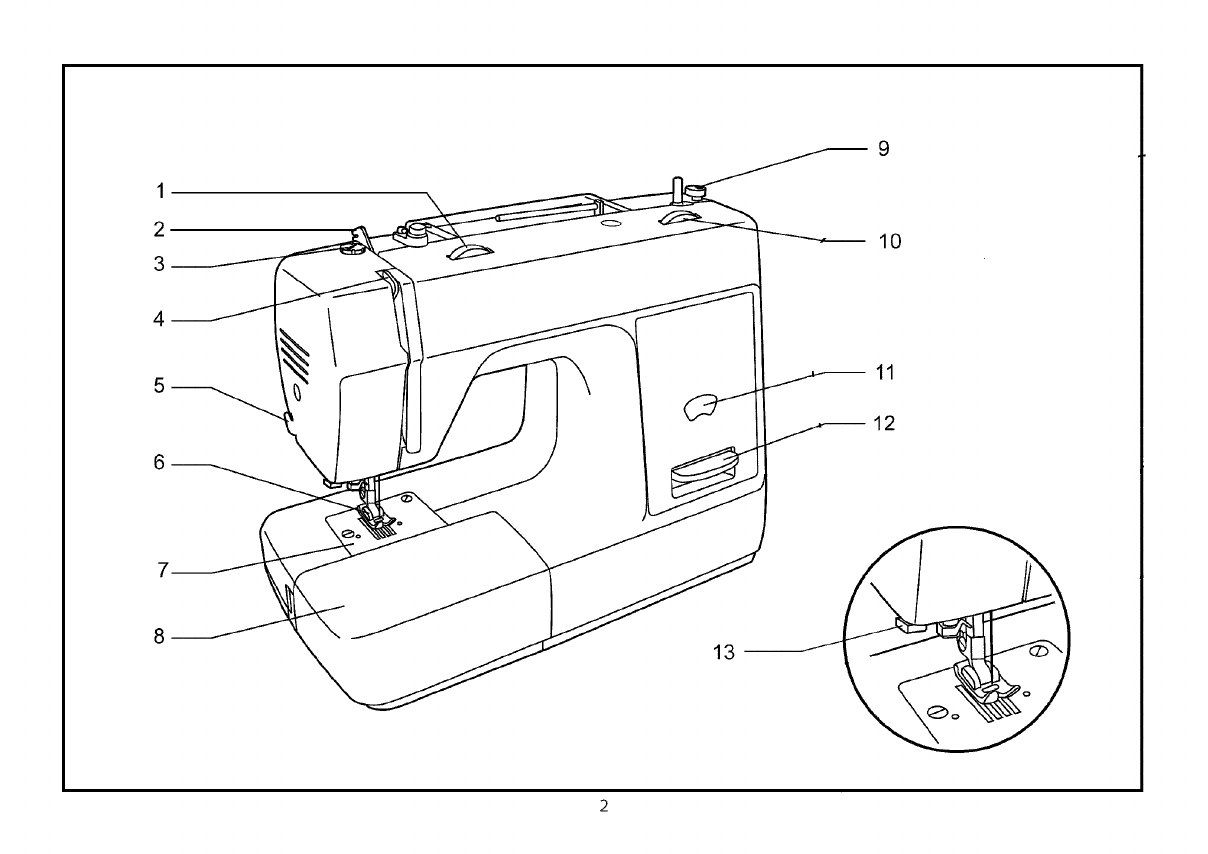 1
2
3
4
5
6
7
8
9
10
11
12
13

2