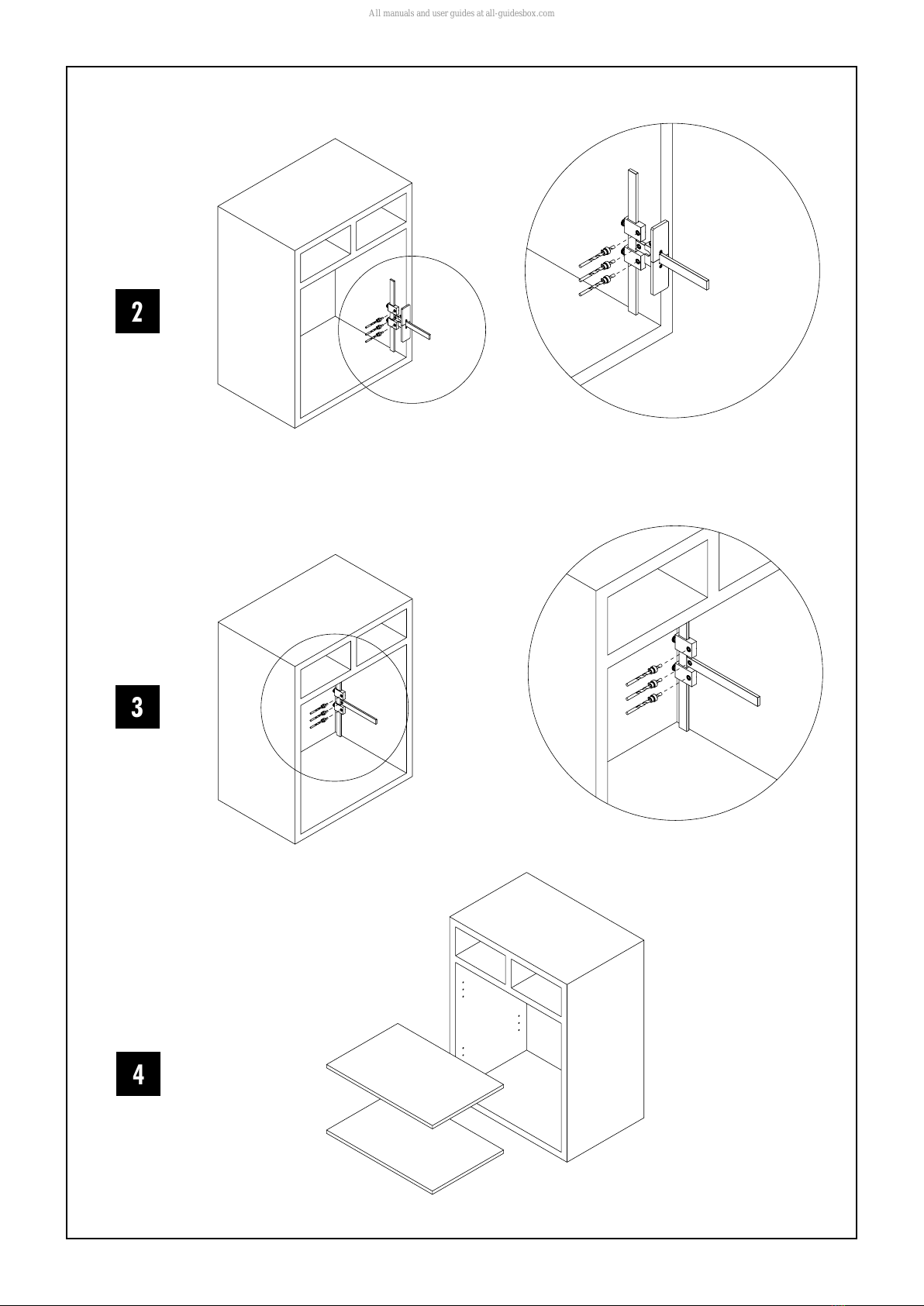 All manuals and user guides at all-guidesbox.com

2

3

4