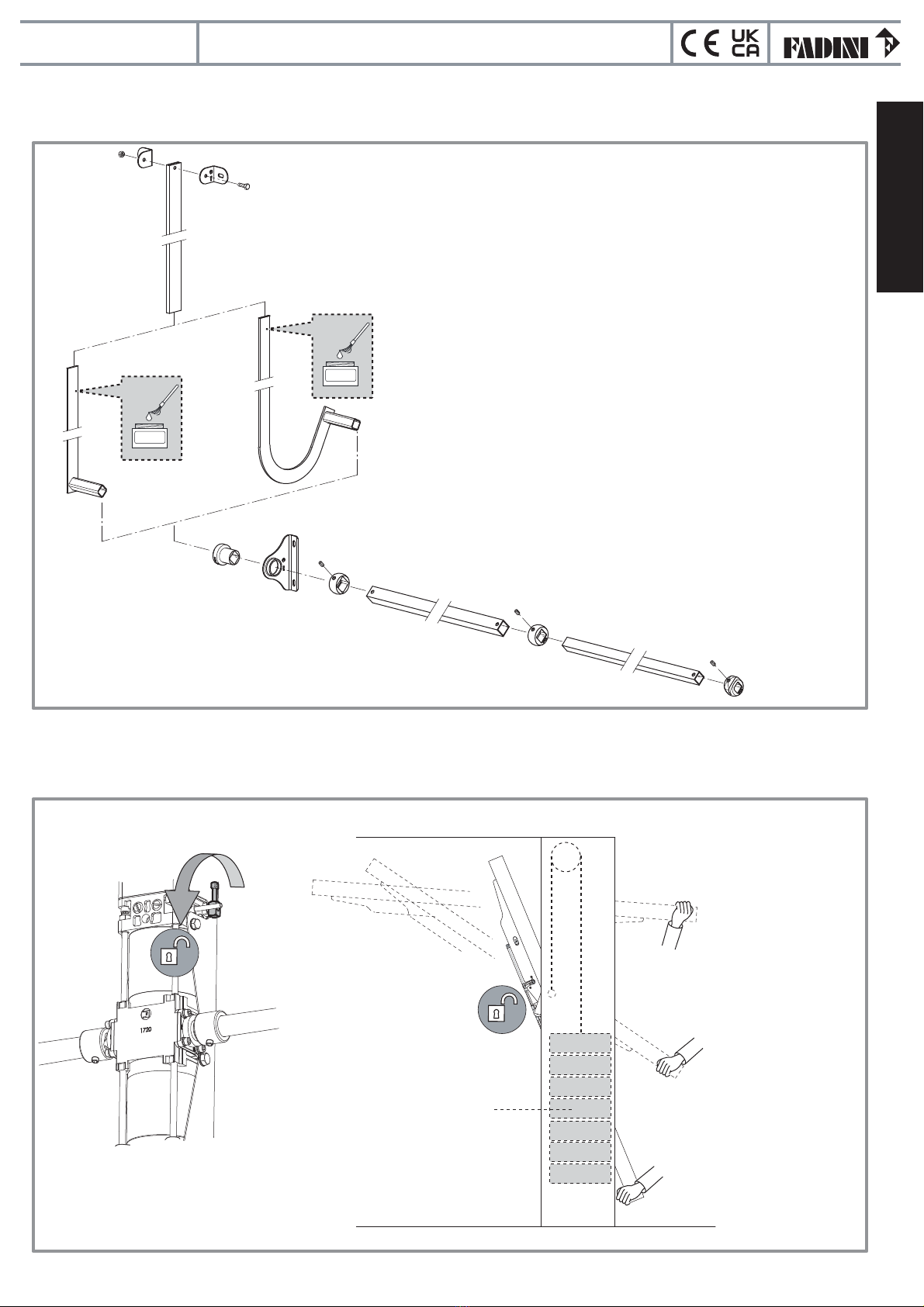 CE UK CA FADINI

1720