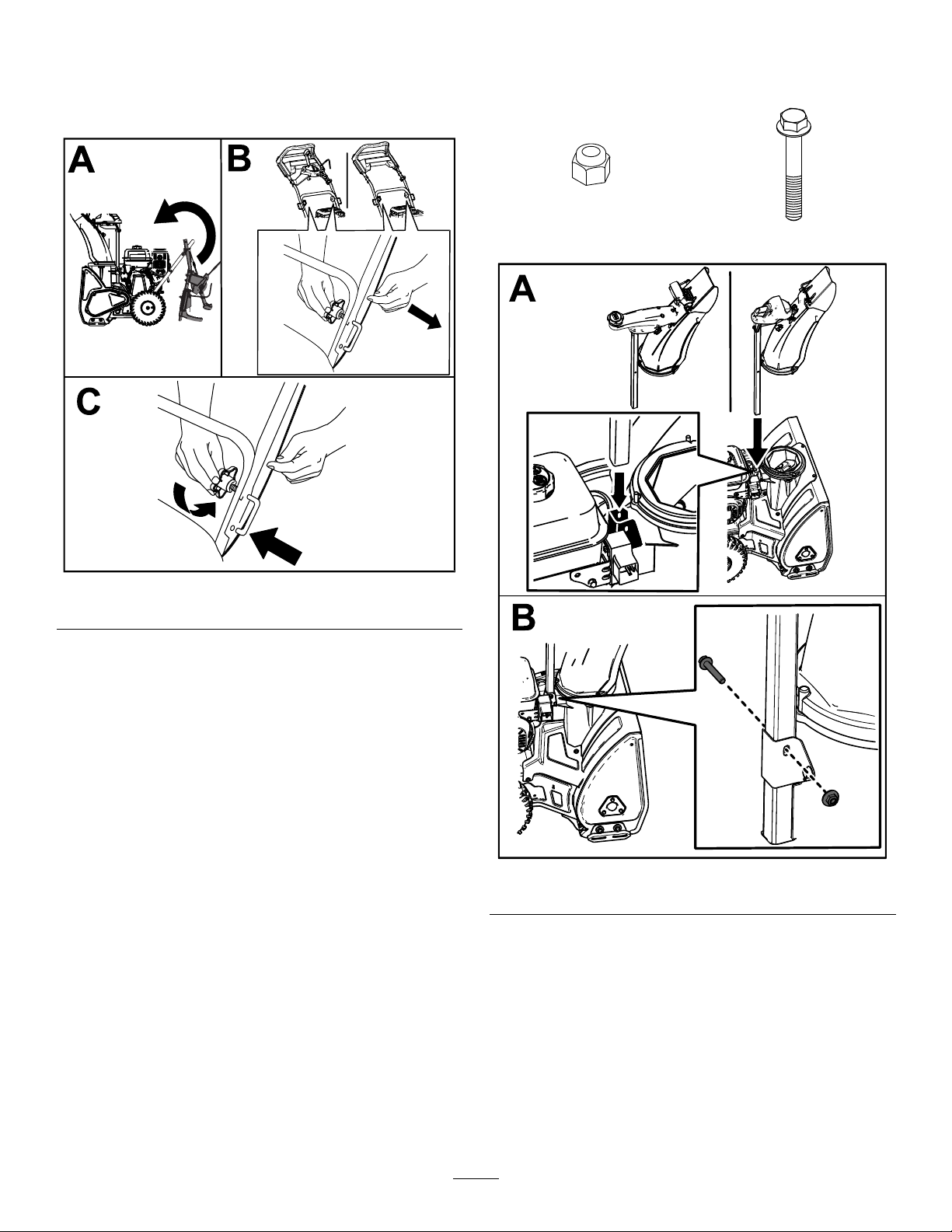 A

B

C

A

B