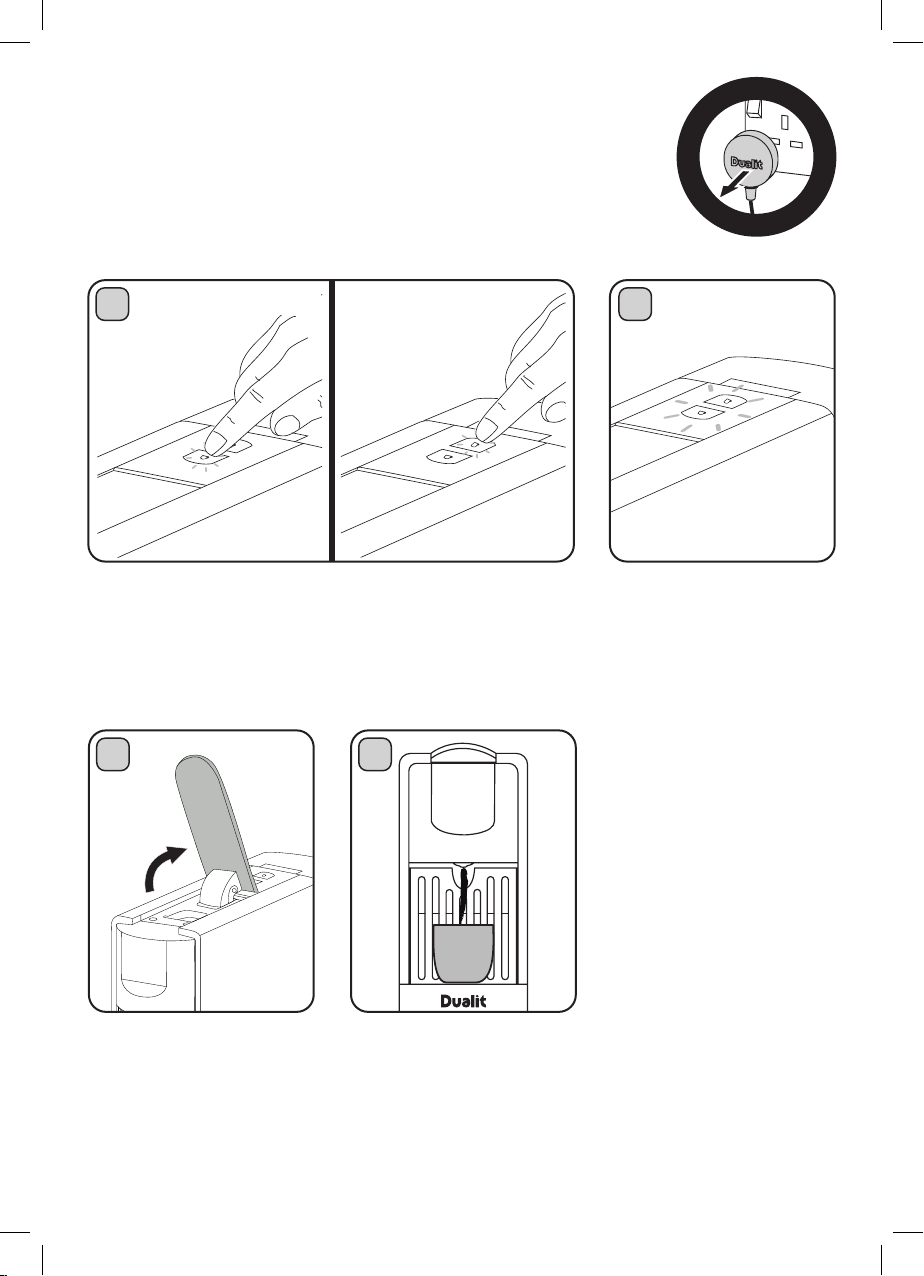 Dualit

Dualit