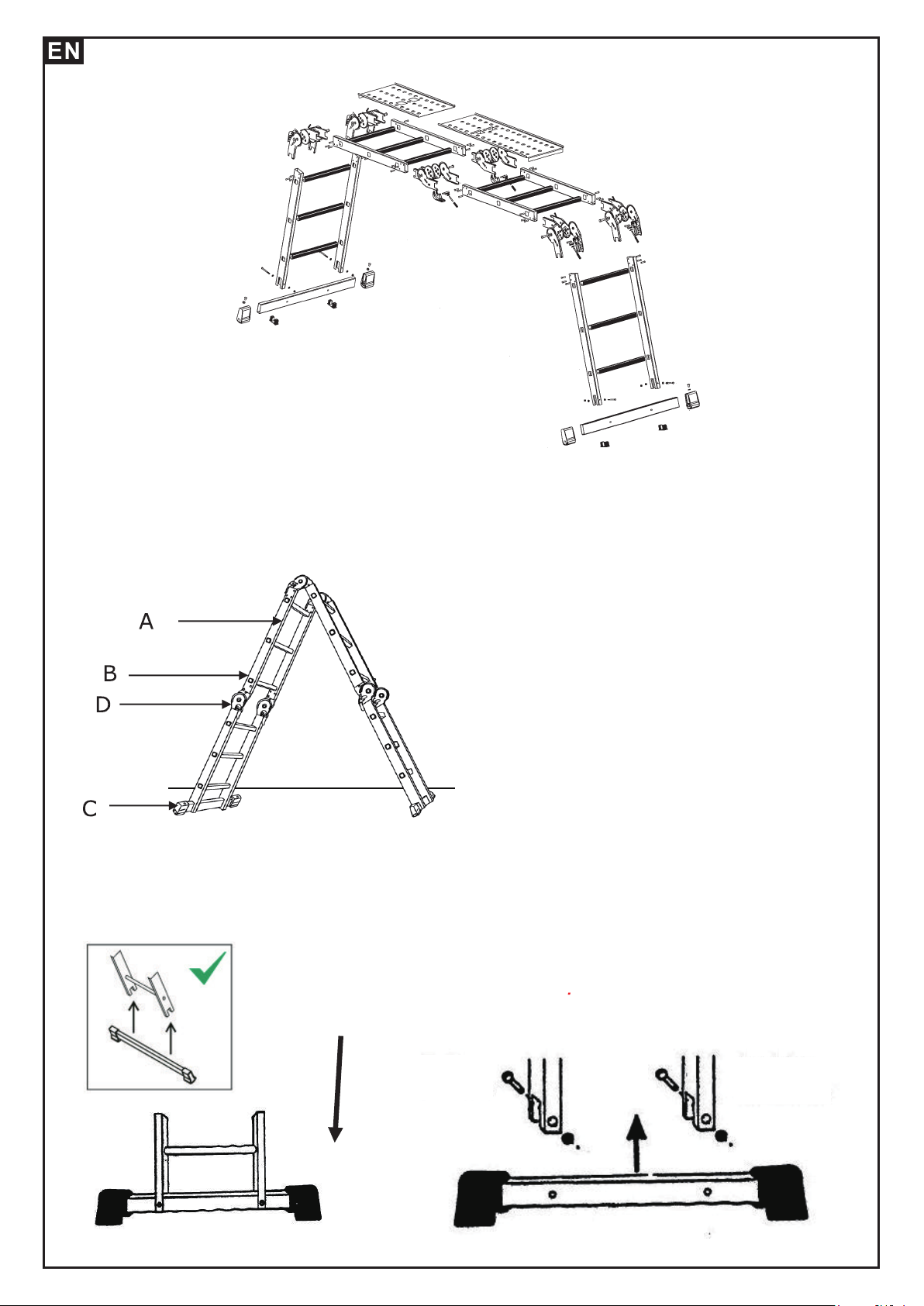 EN

A

B

D

C