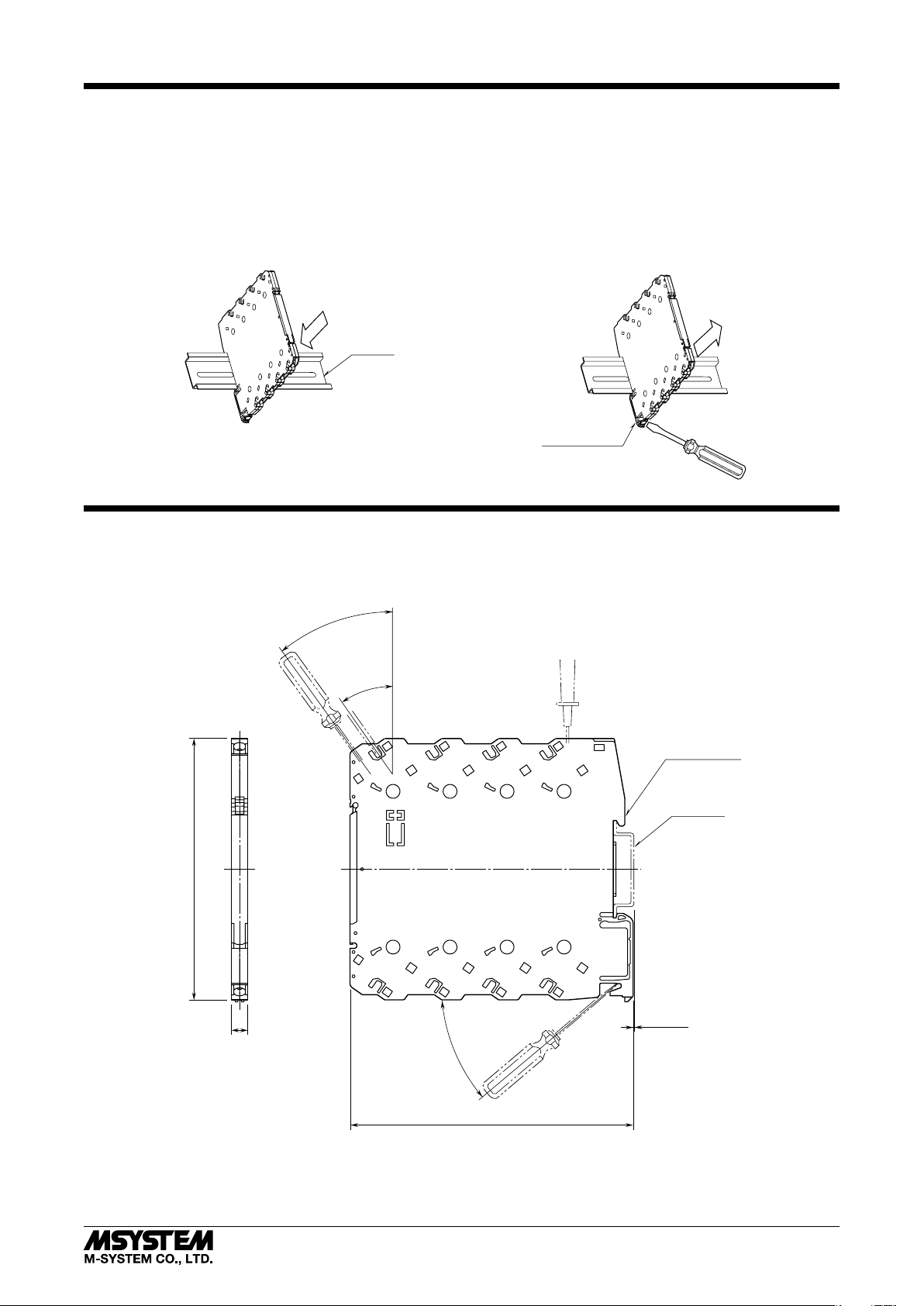 MSYSTEM
M-SYSTEM CO., LTD.