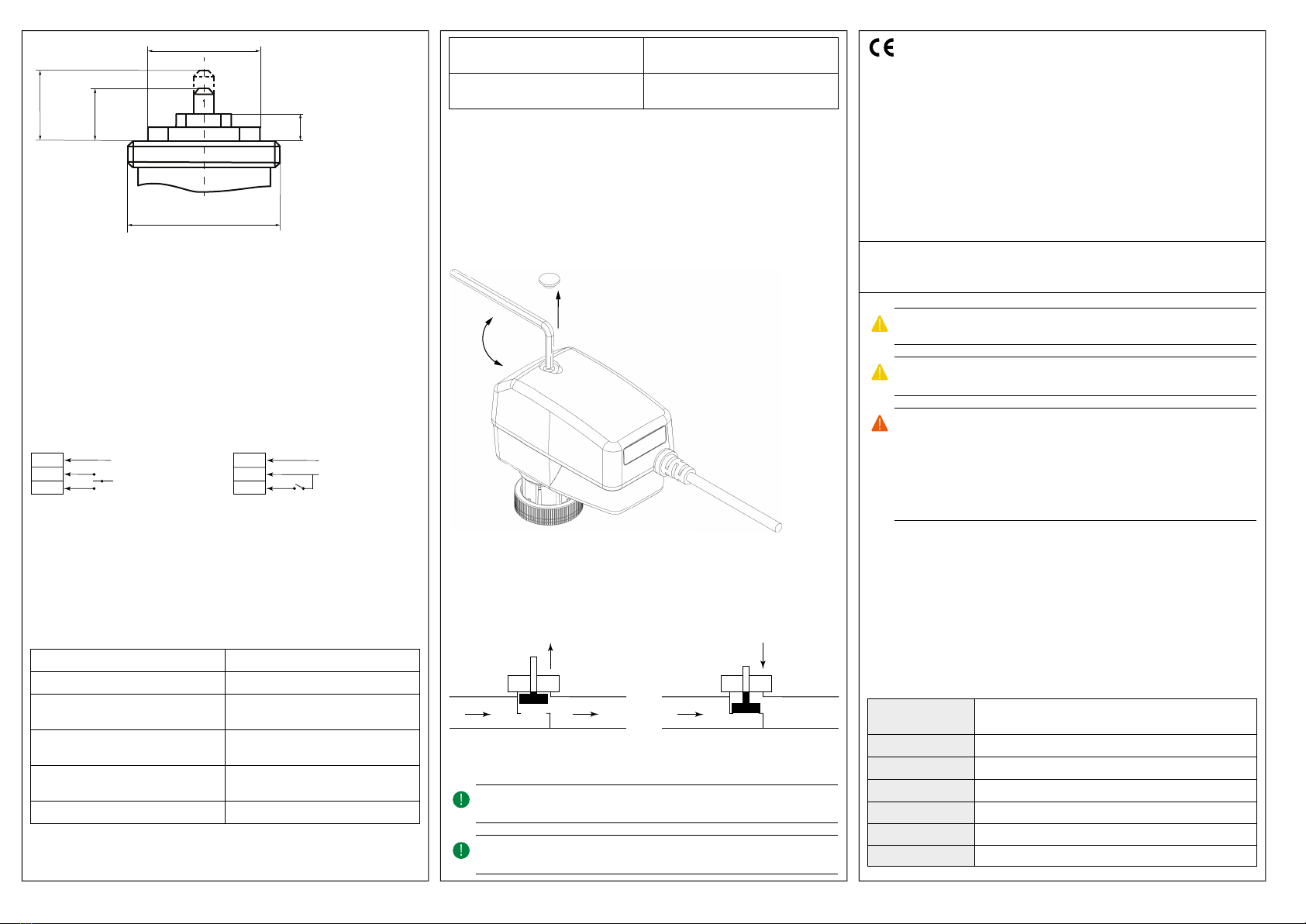 1