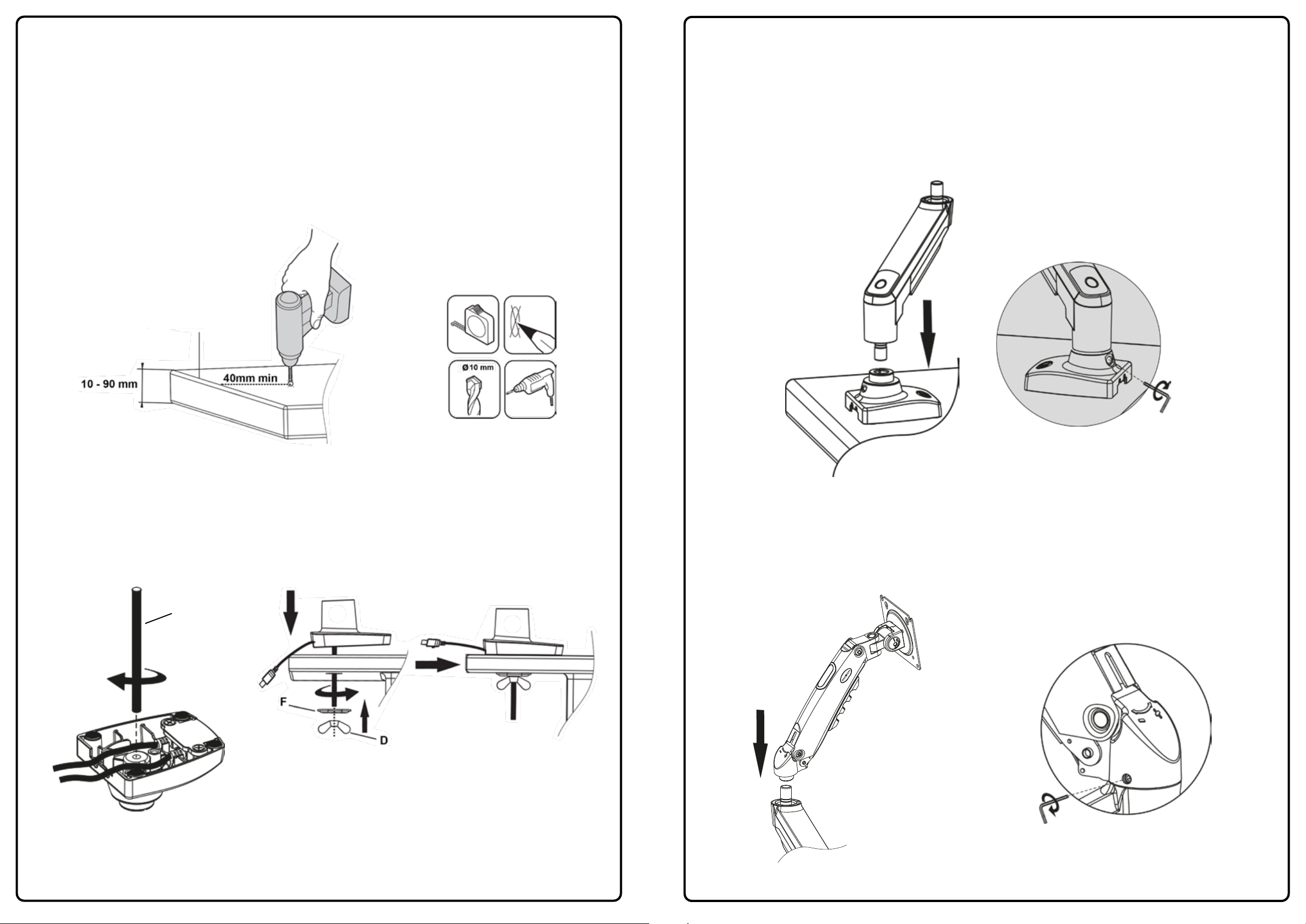 10 - 90 mm

40mm min

Ø10 mm

F

D