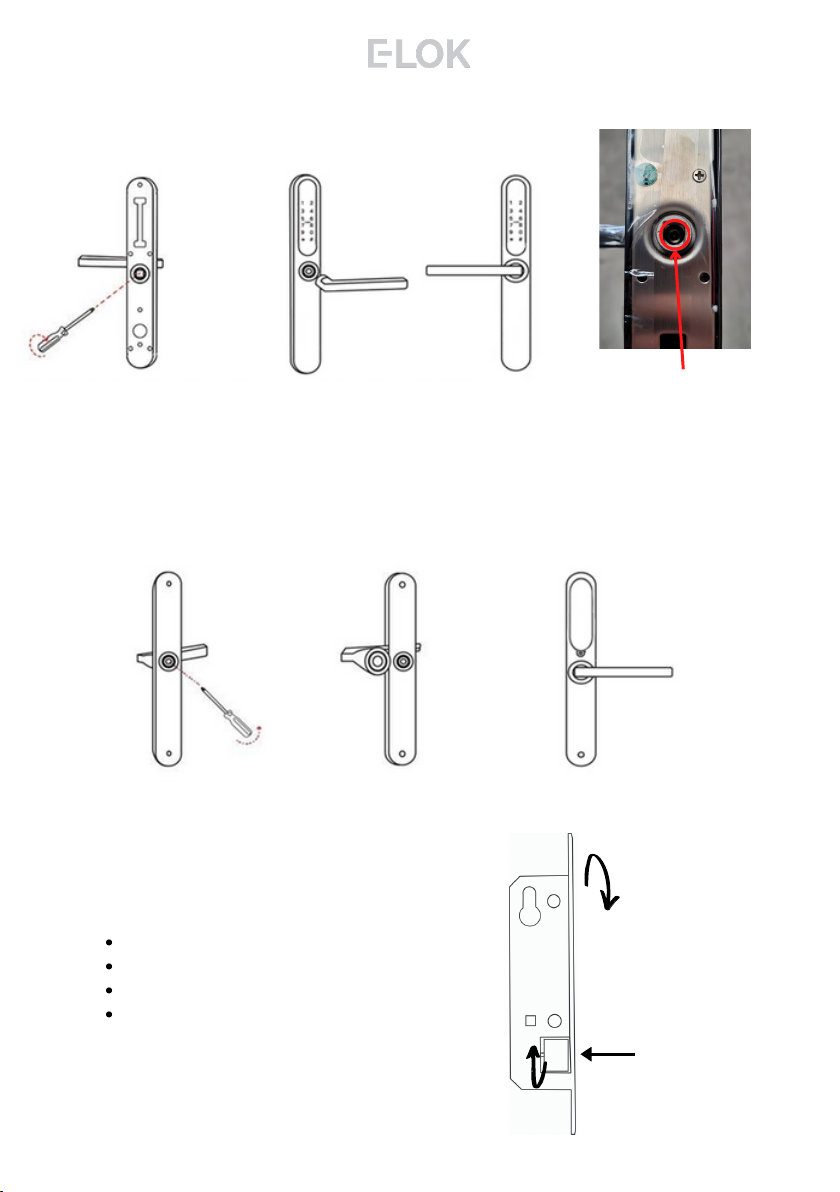 E-LOK