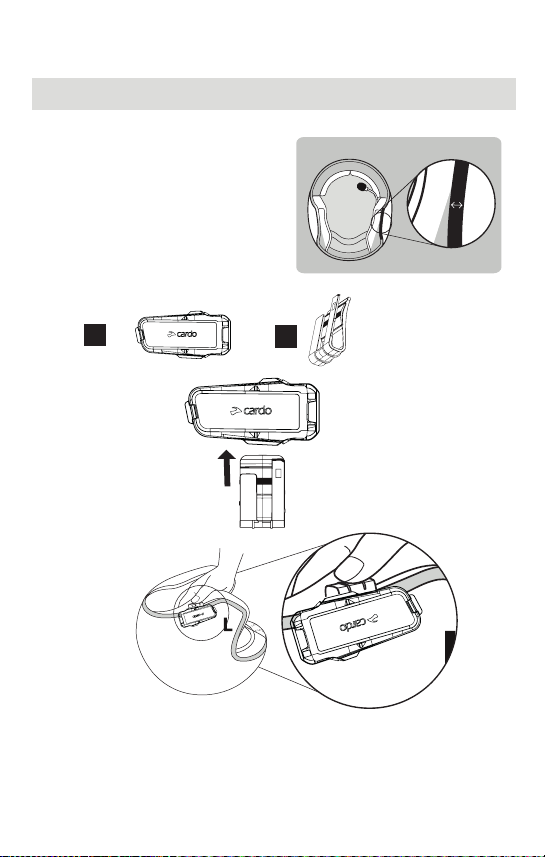 cardo

cardo

L

cardo