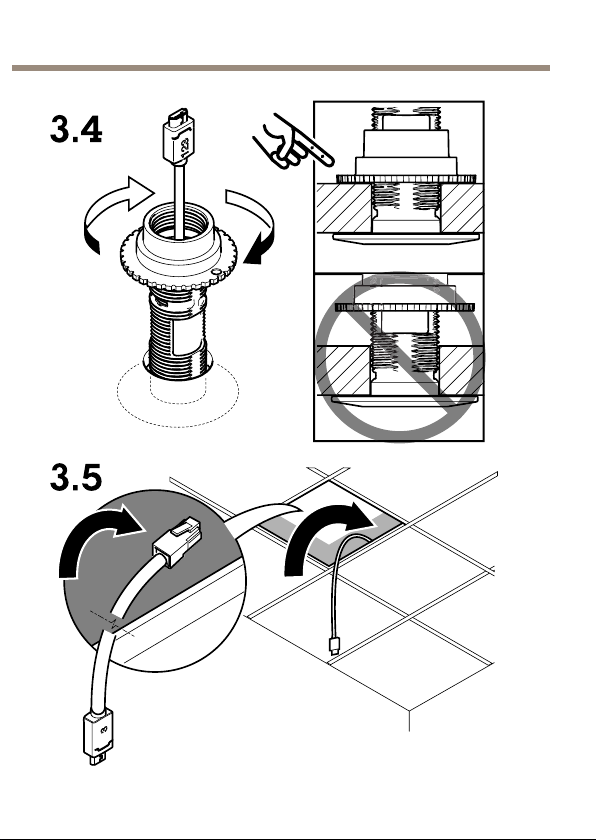 3.4

3.5