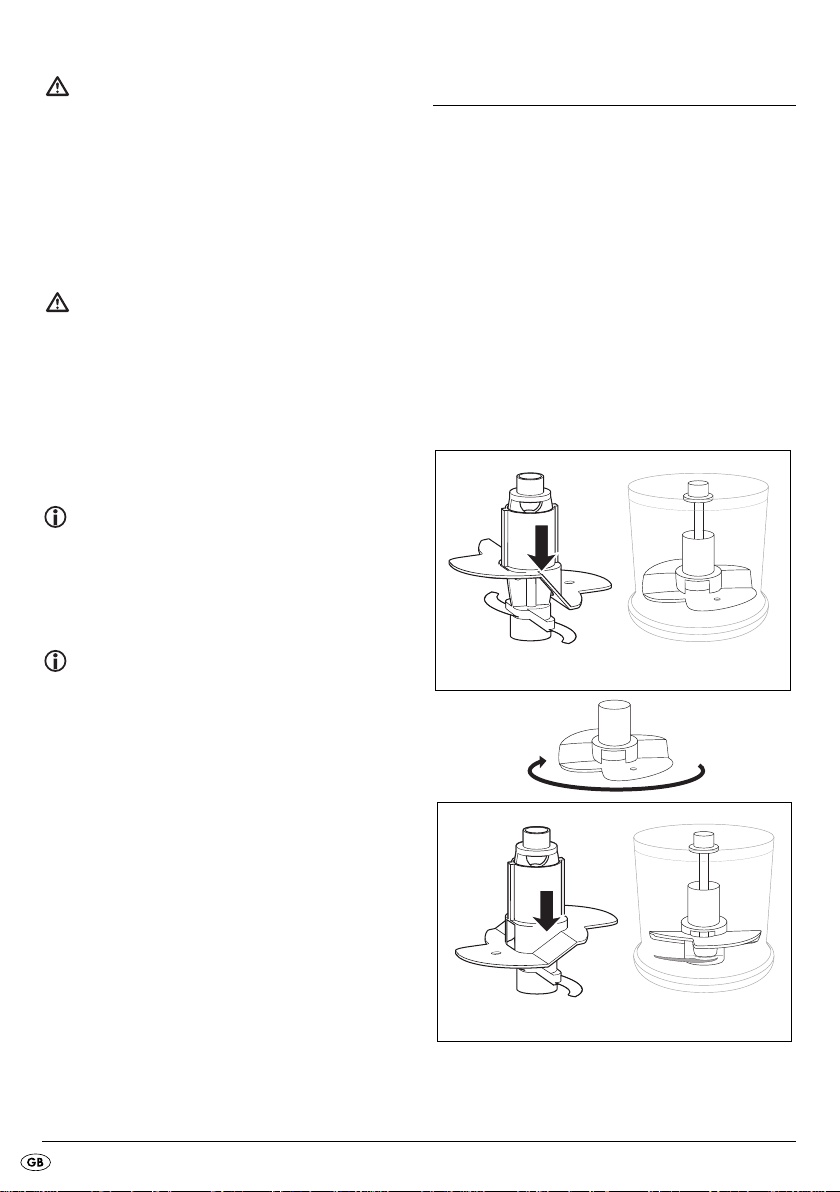 GB