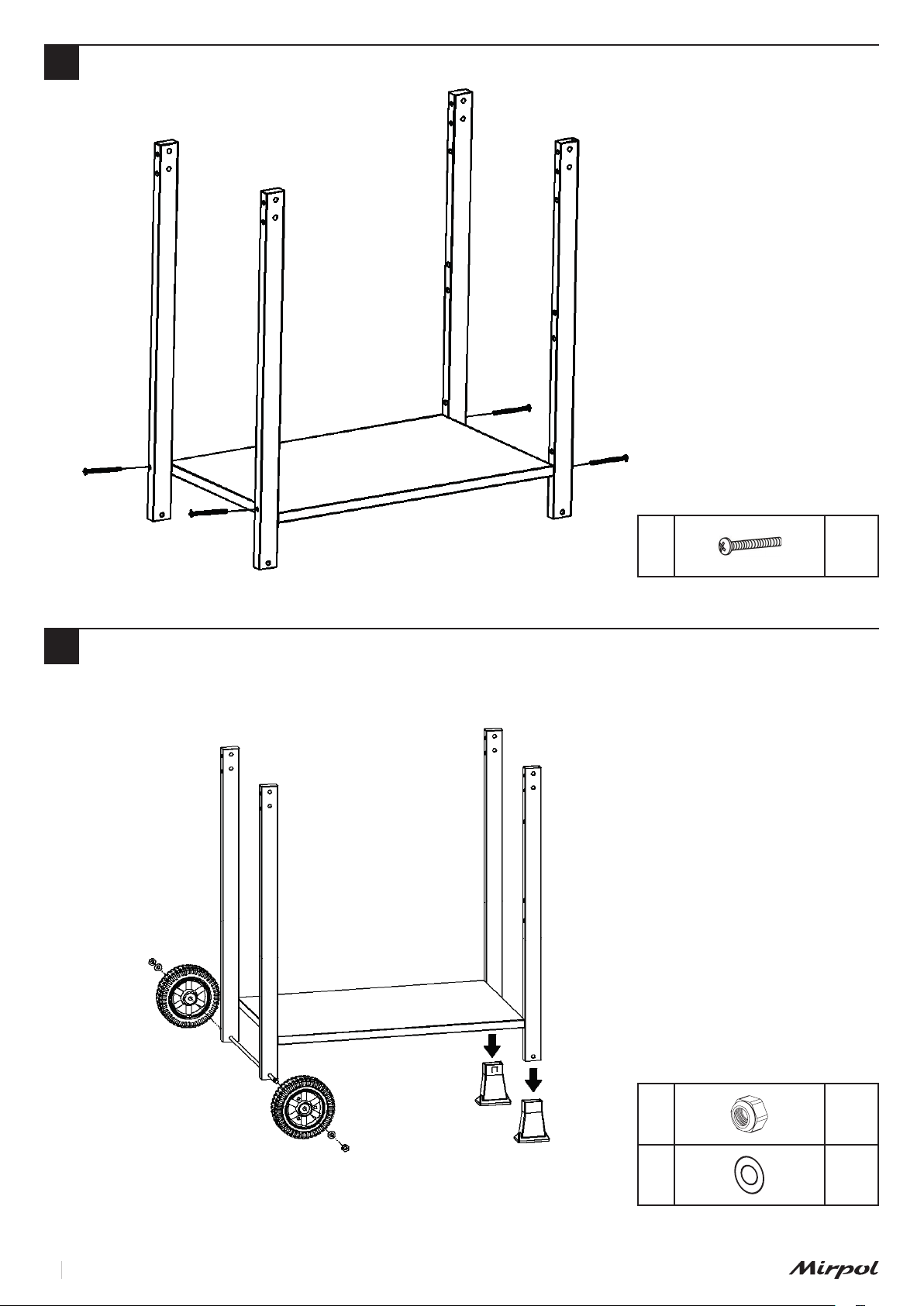 Mirpol