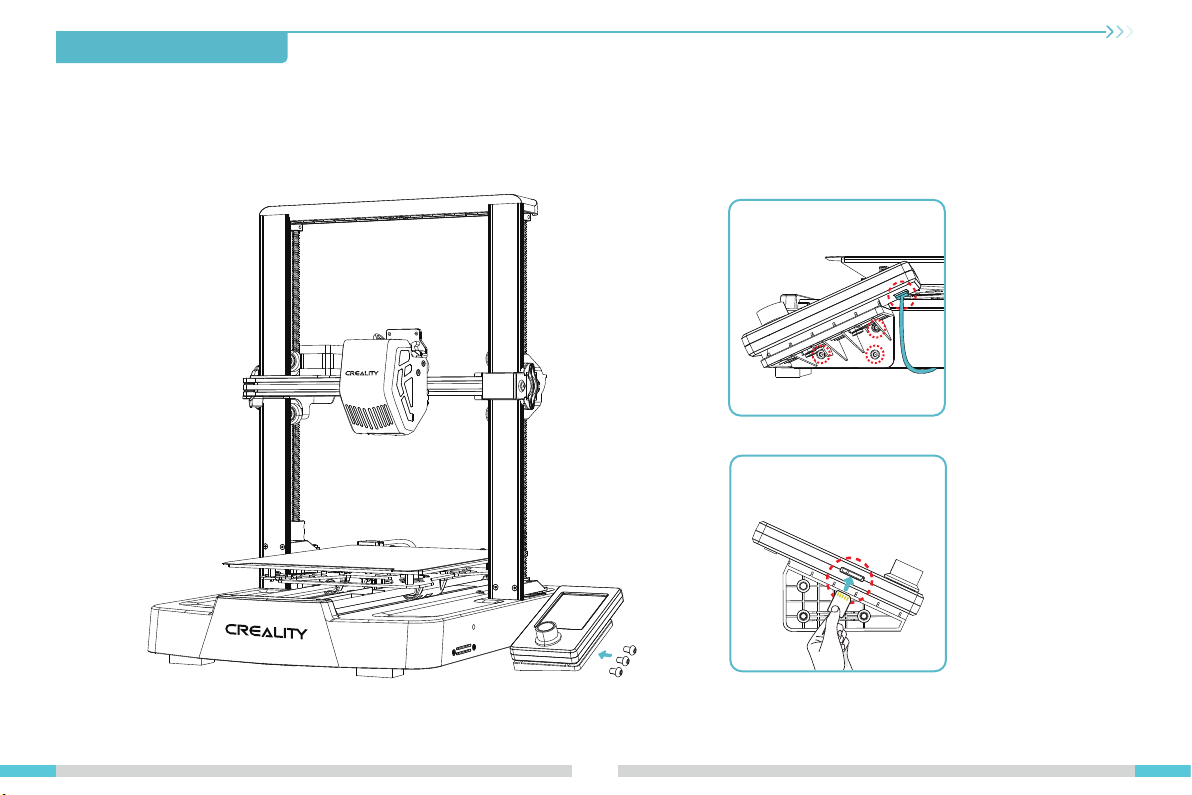 CREALITY

CREALITY