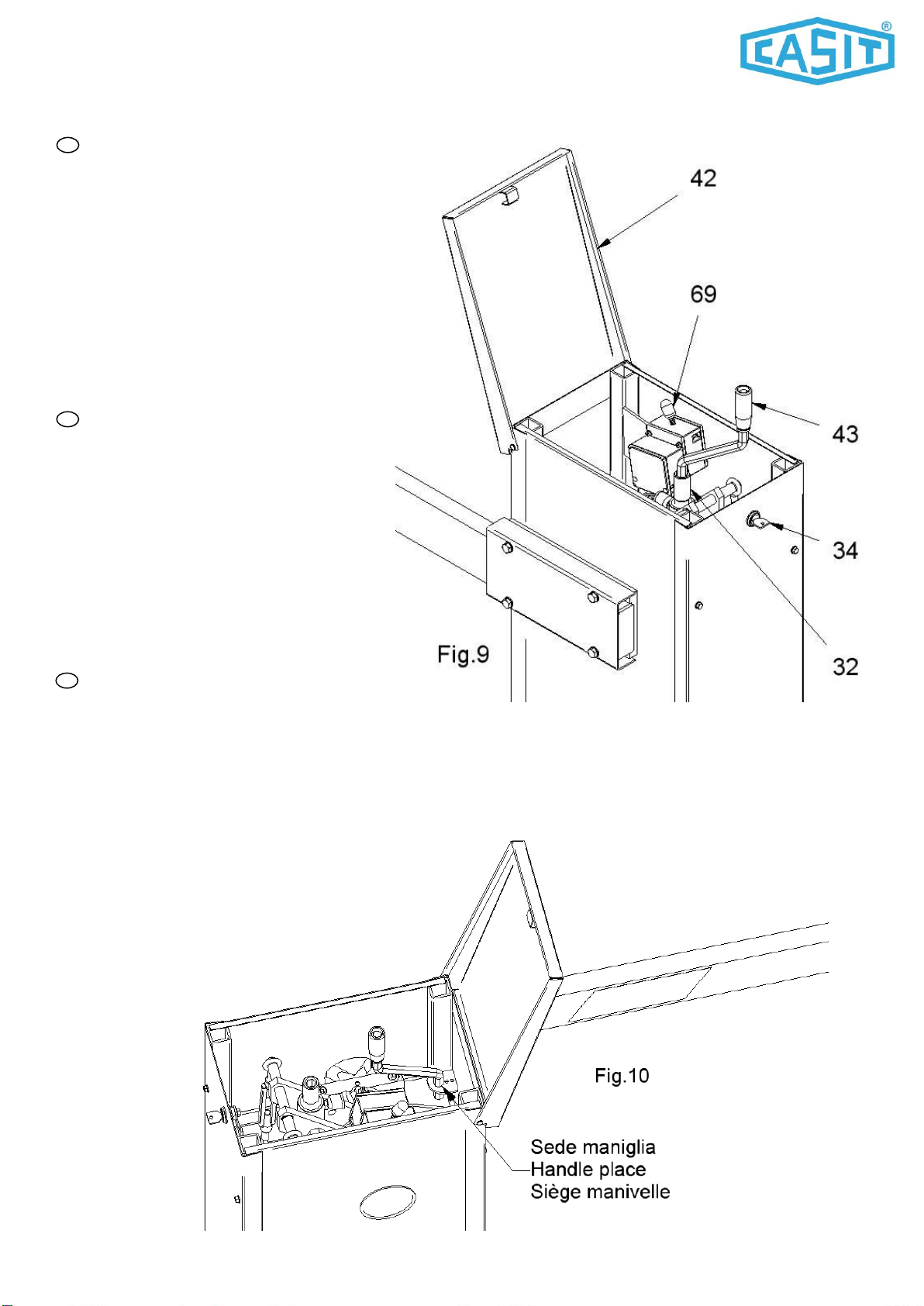 CASIT®

42

69

43

34

32

Fig.9

Fig.10

Sede maniglia
Handle place
Siège manivelle