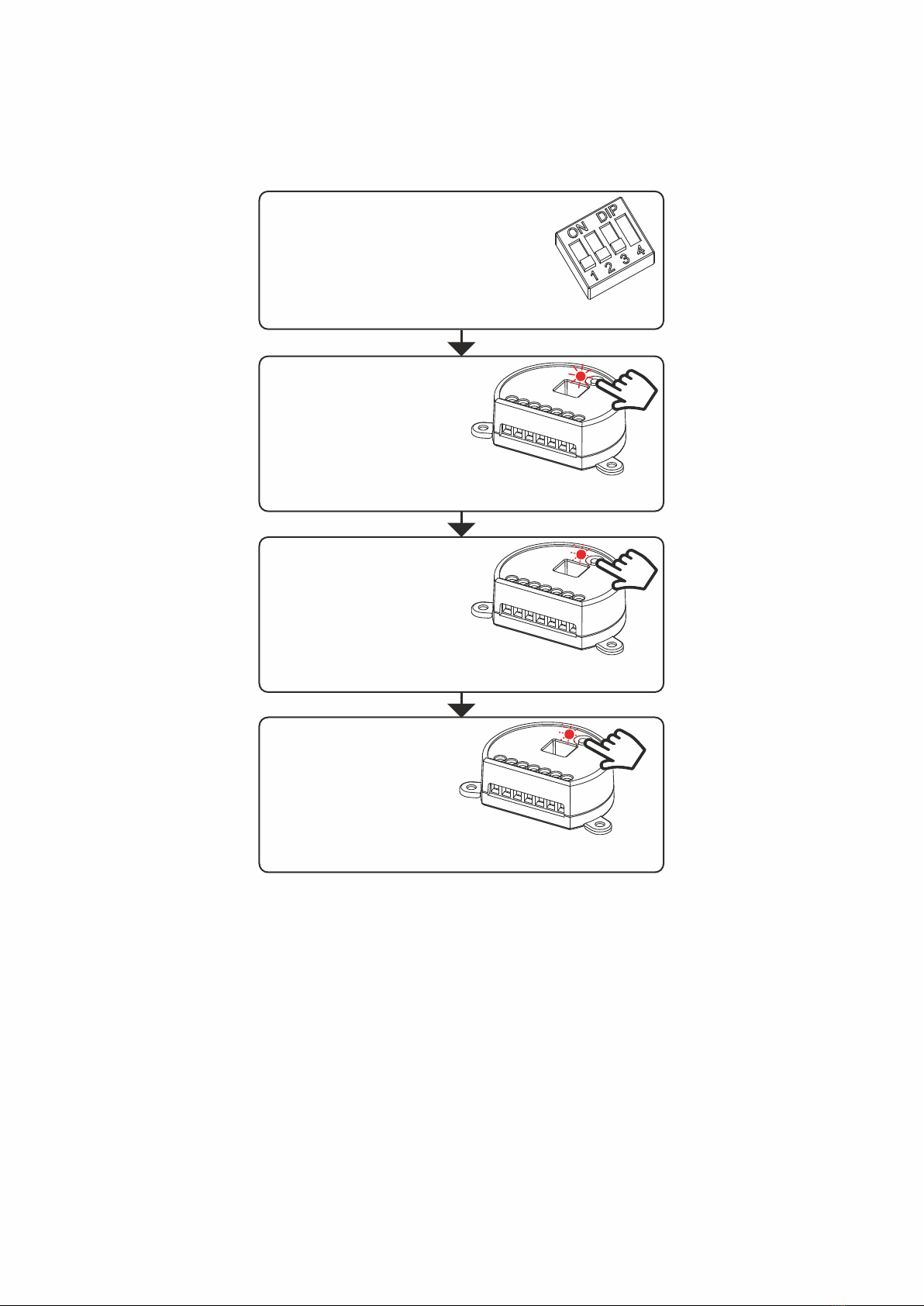 ON DIP
1 2 3 4