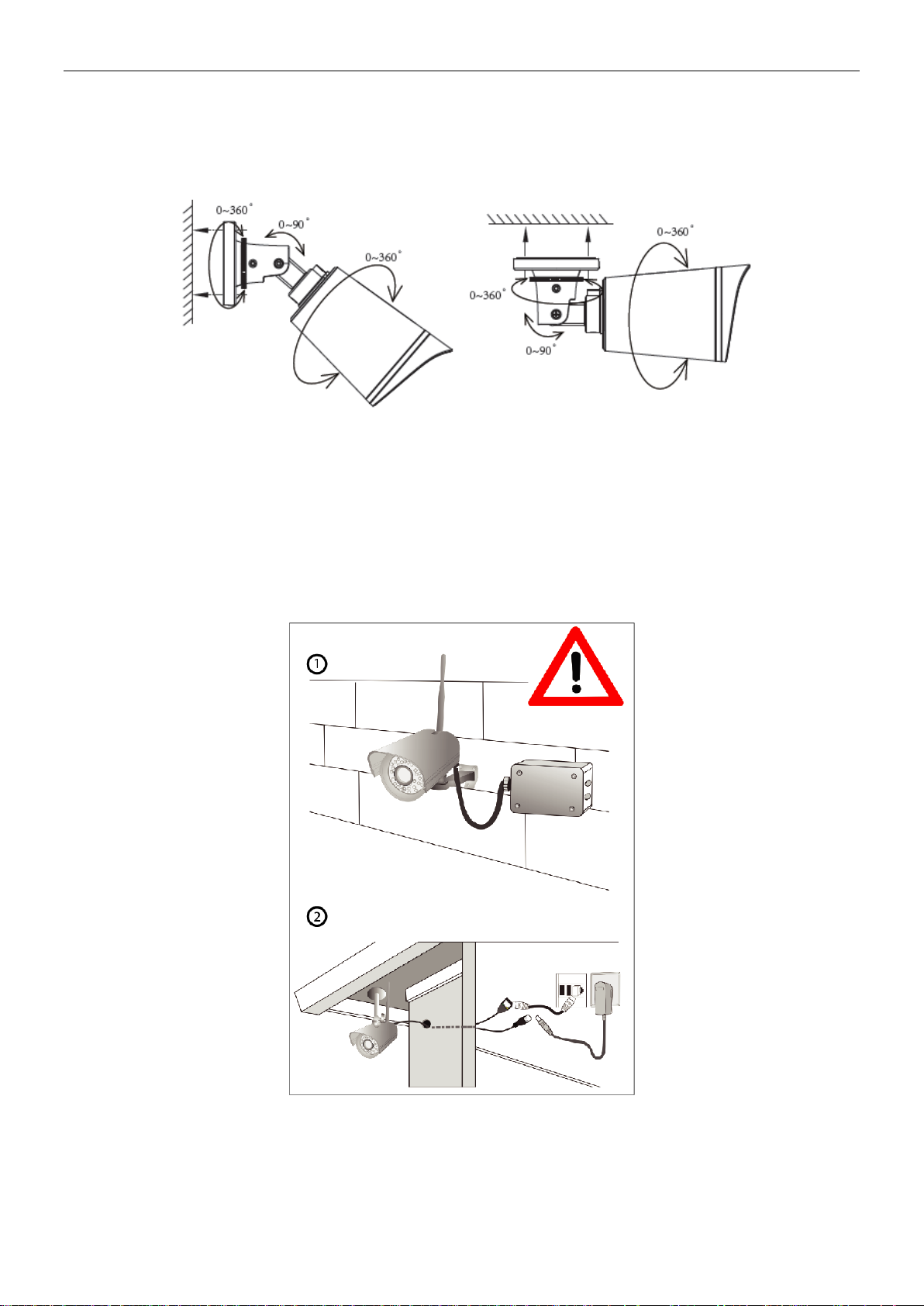 0~360°

0~90°

0~360°

0~360°

0~360°

0~90°

①

②