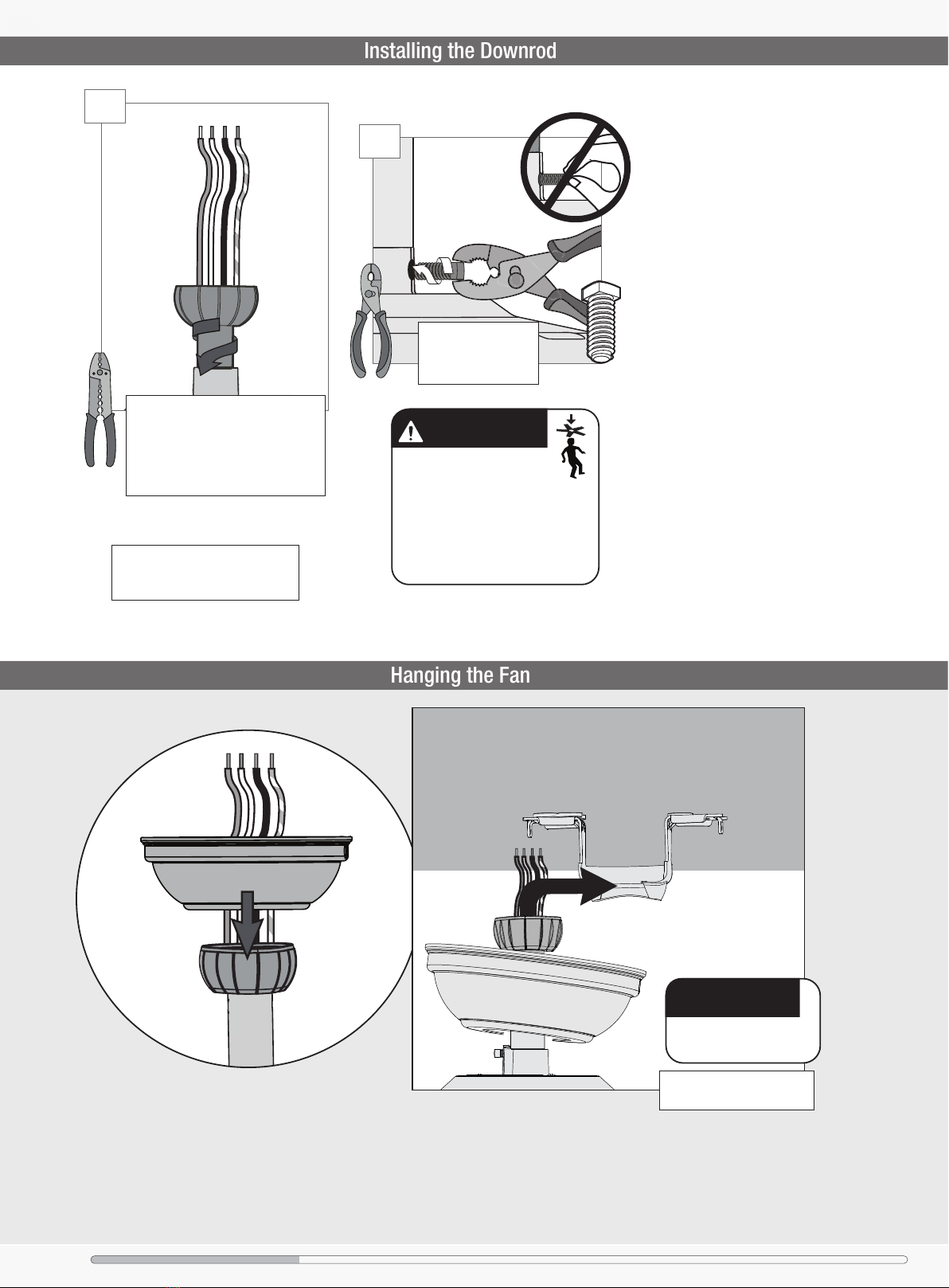 Installing the Downrod

Hanging the Fan