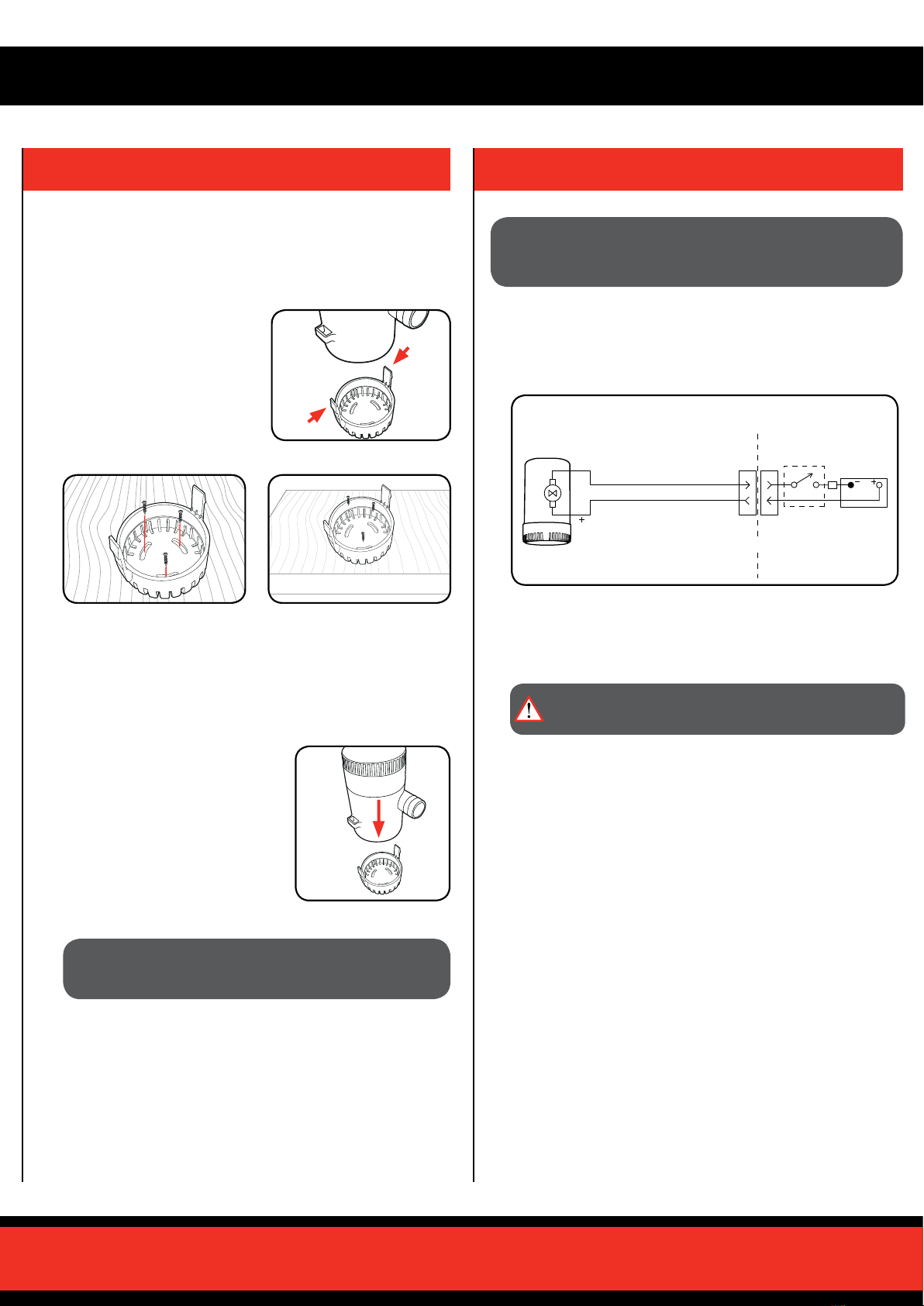 +

− +