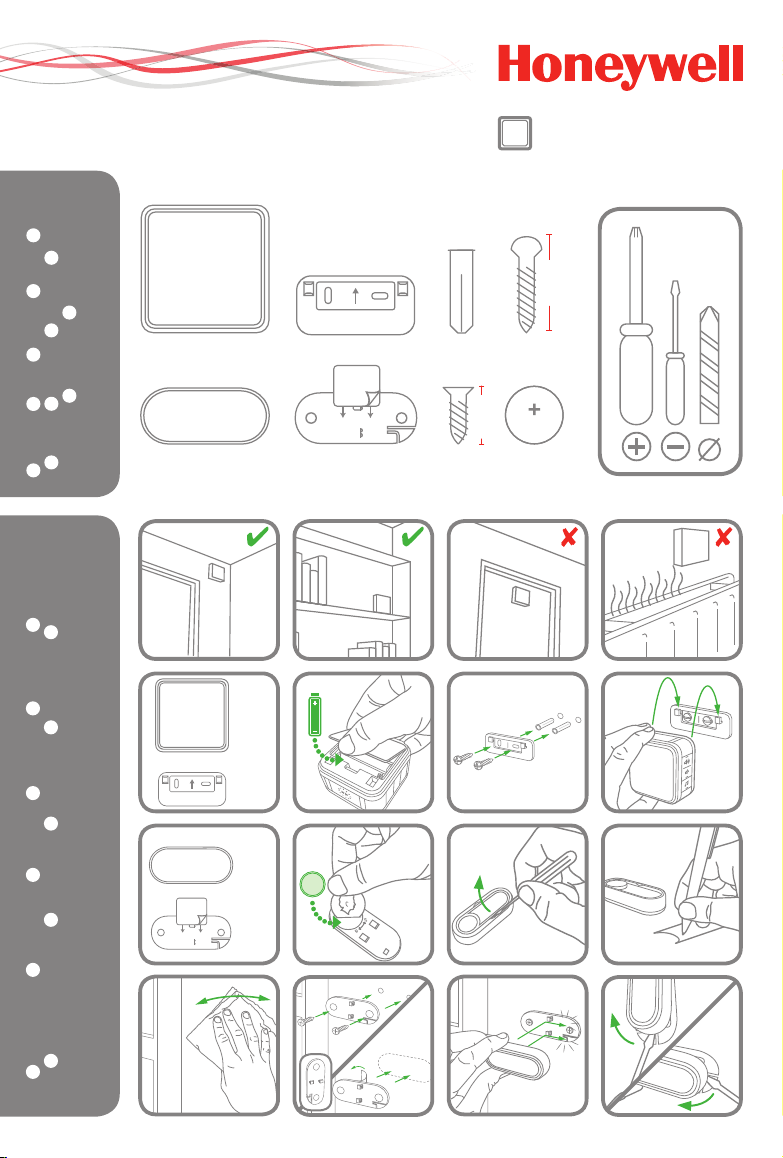 Honeywell