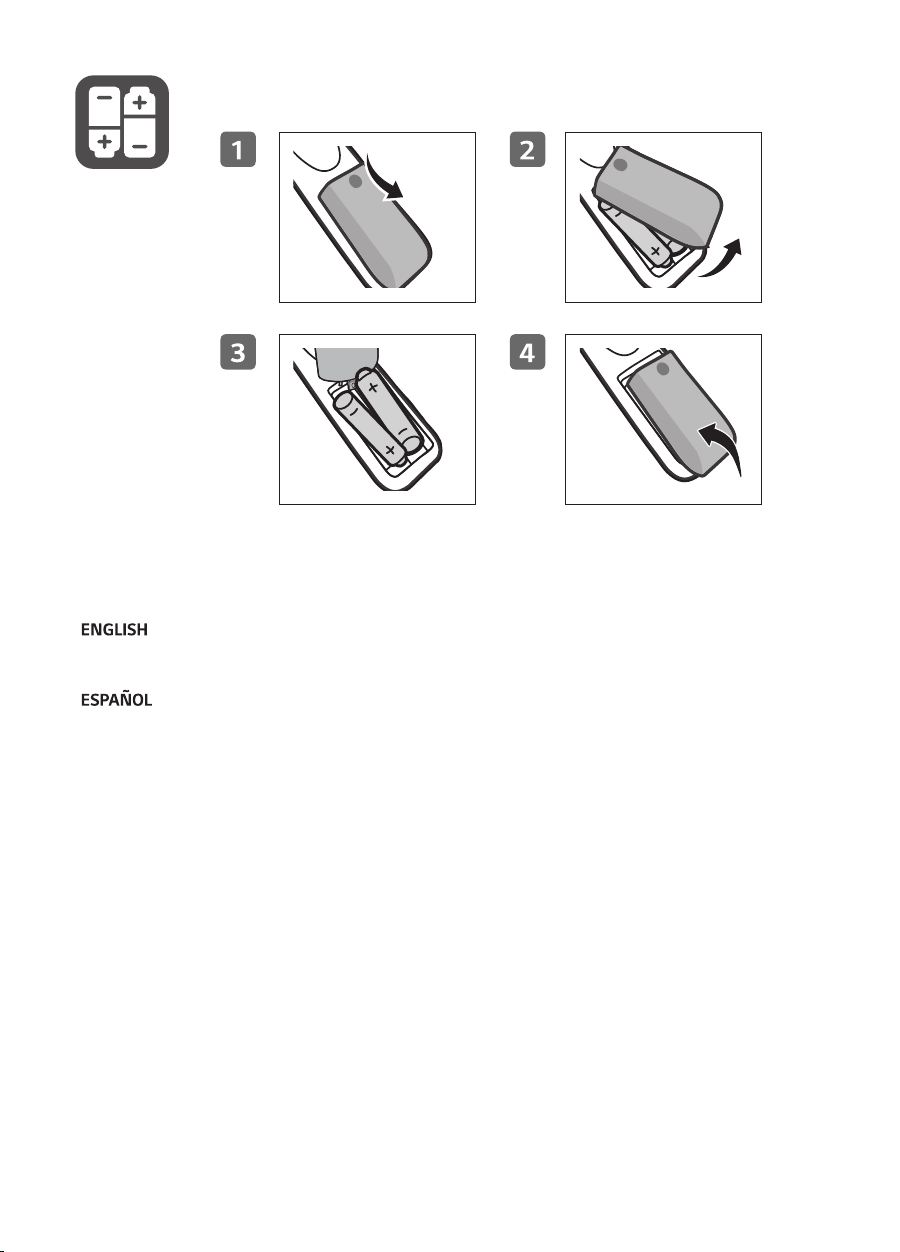 1

2

3

4

ENGLISH

ESPAÑOL