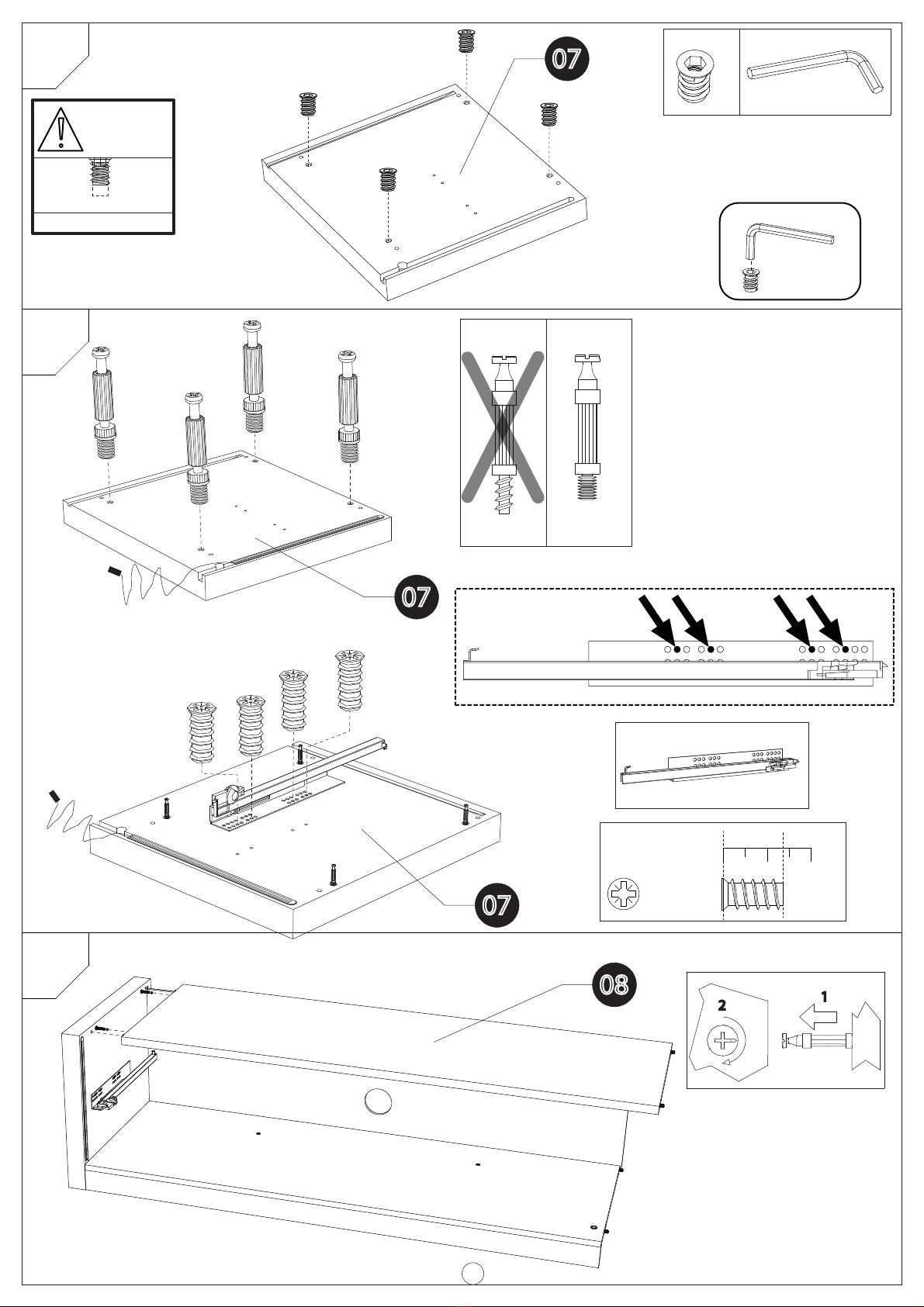 07

07

07

08

2

1