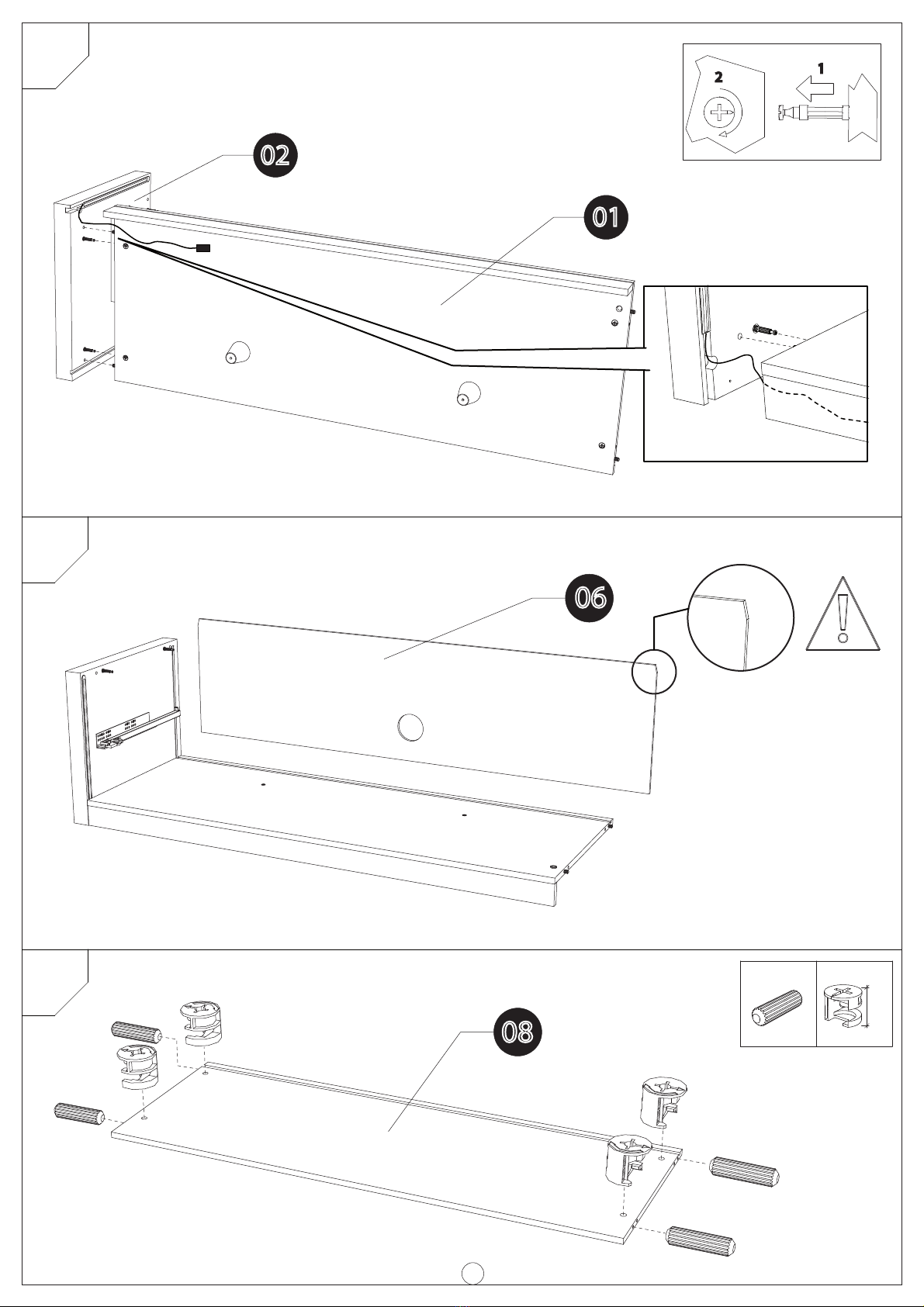 2
1
02
01
06
08