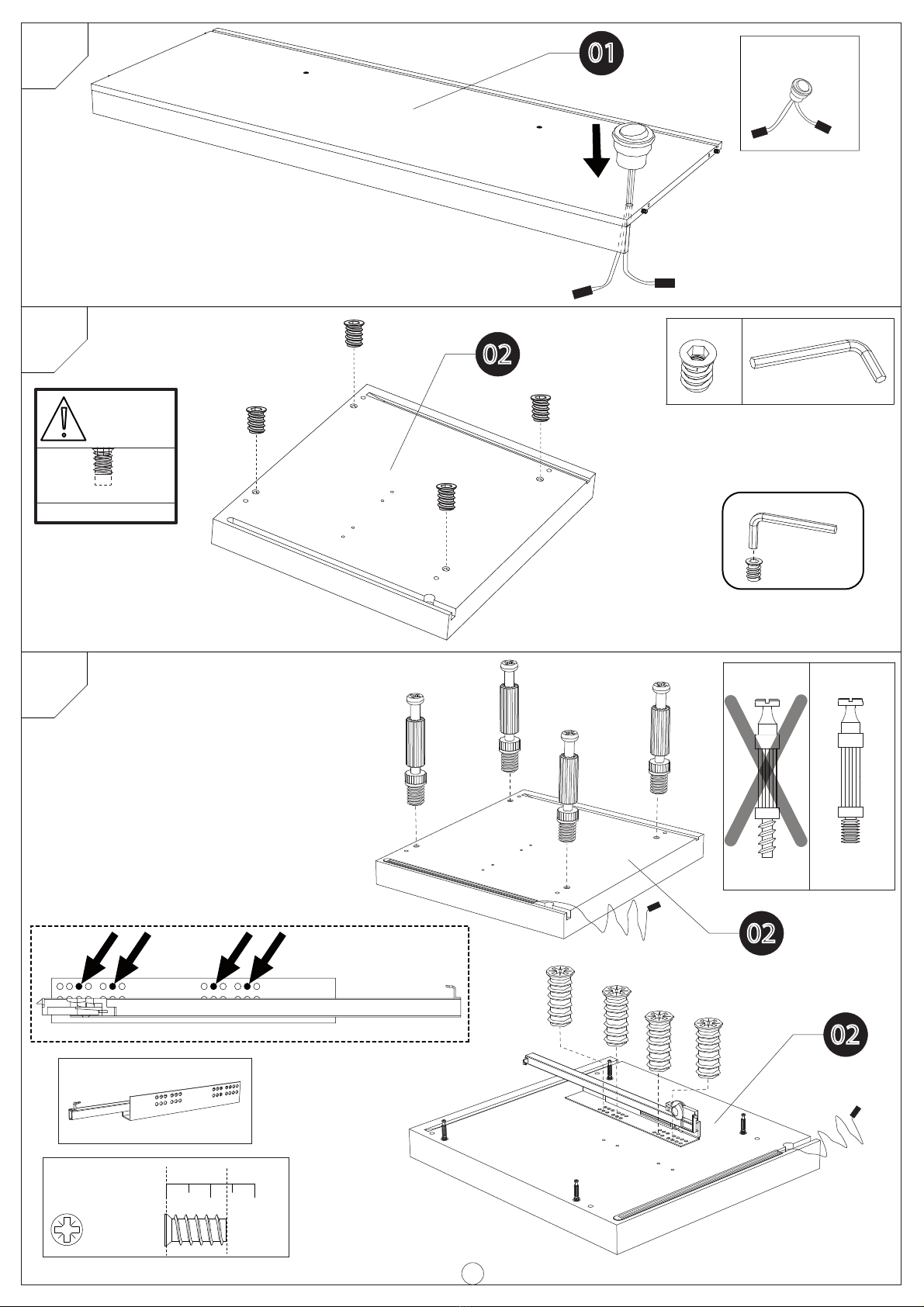 01

02

02

02