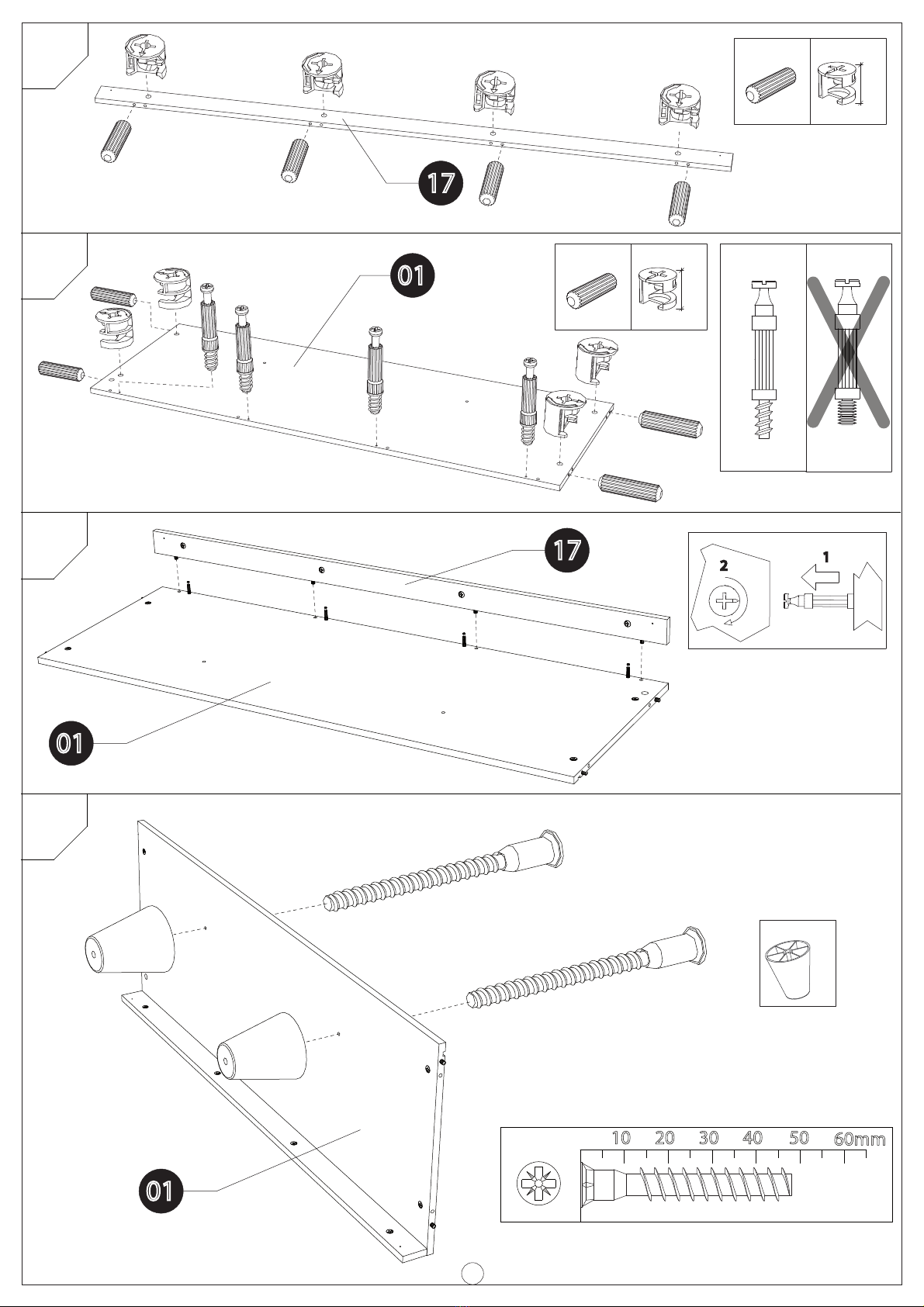 17

01

17

2

1

01

01

10 20 30 40 50 60mm