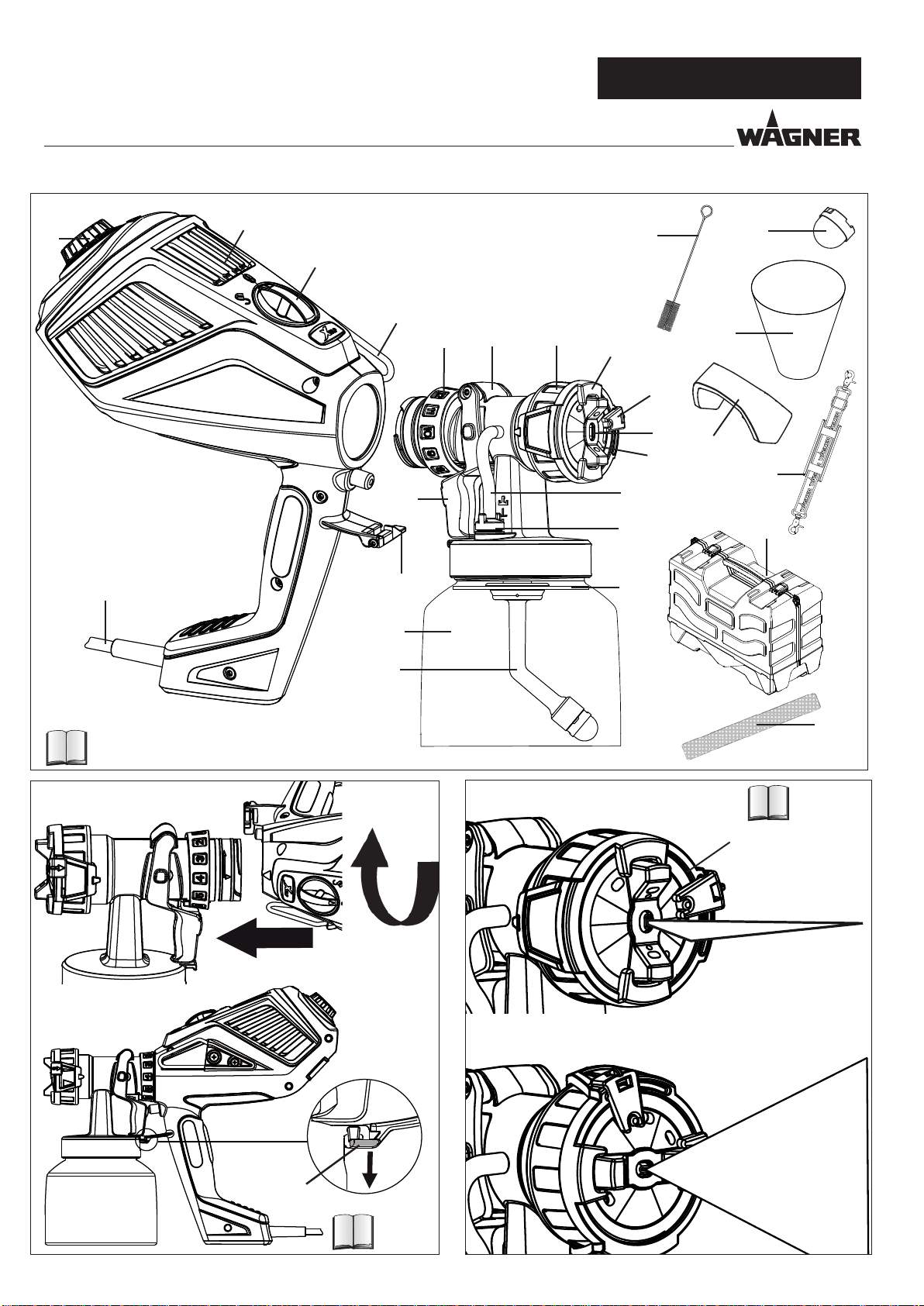 WAGNER