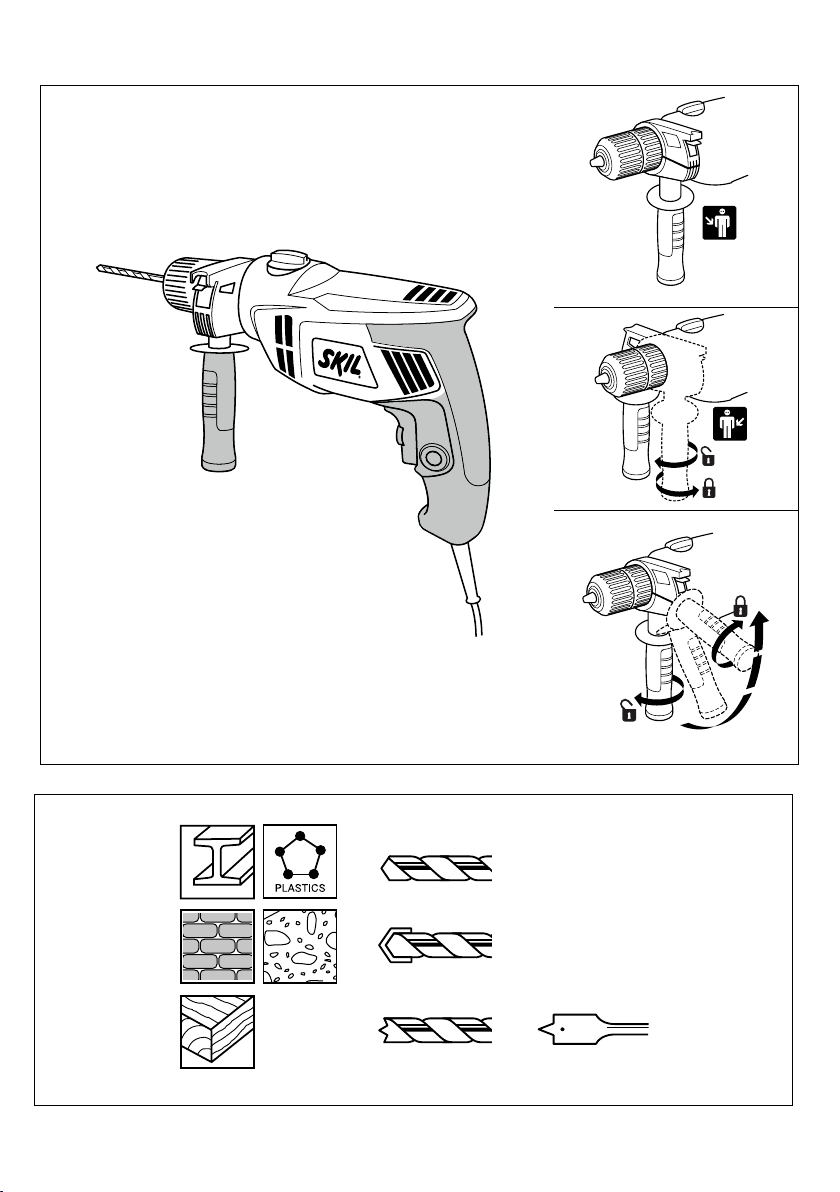 SKIL

PLASTICS