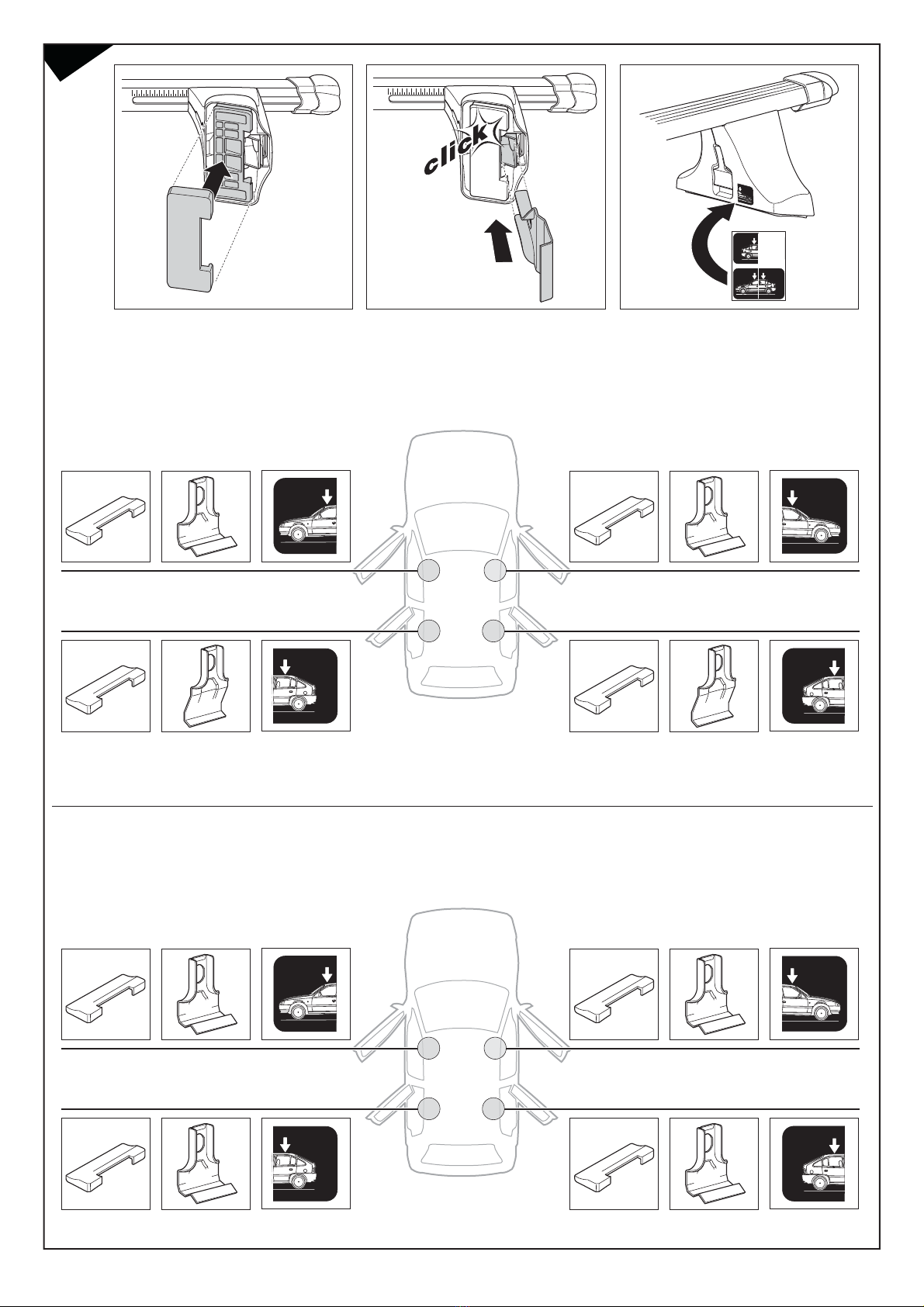 click