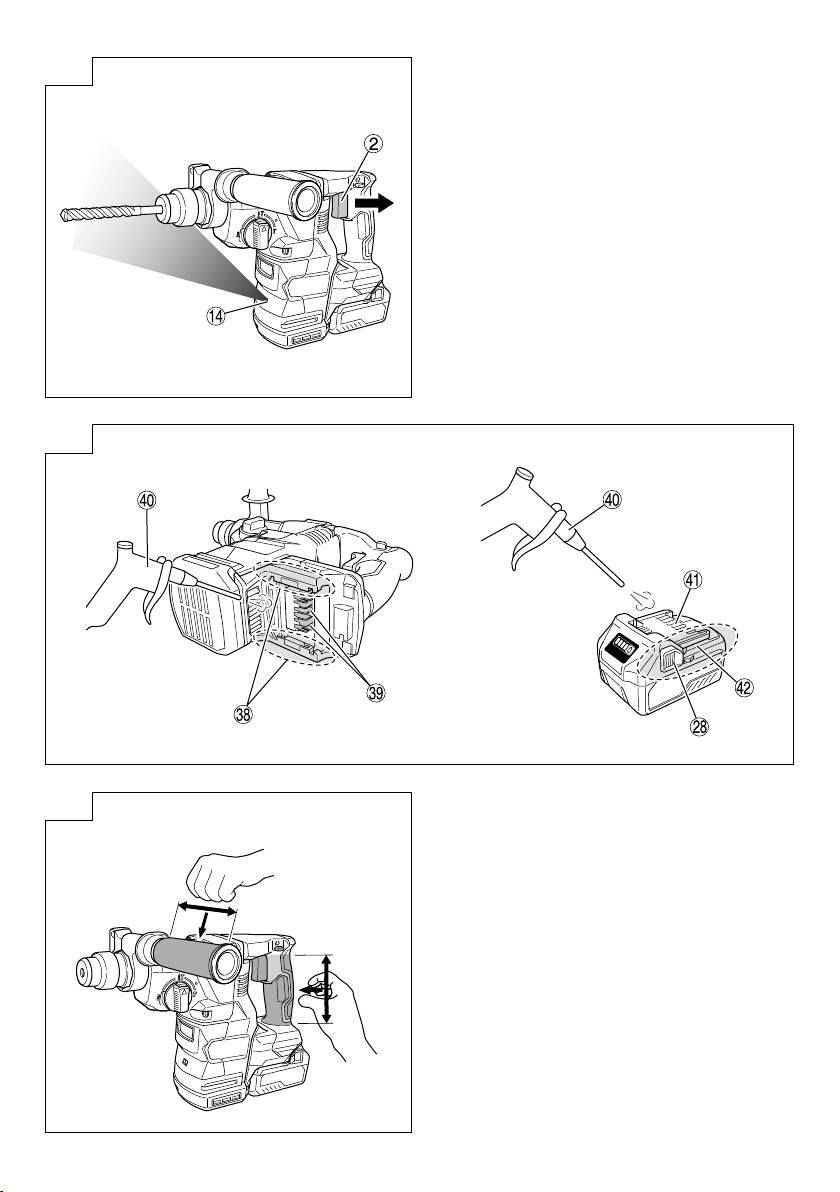 ②
⑭
㊵
㊳
㊴
㊵
㊶
㊷
㉘