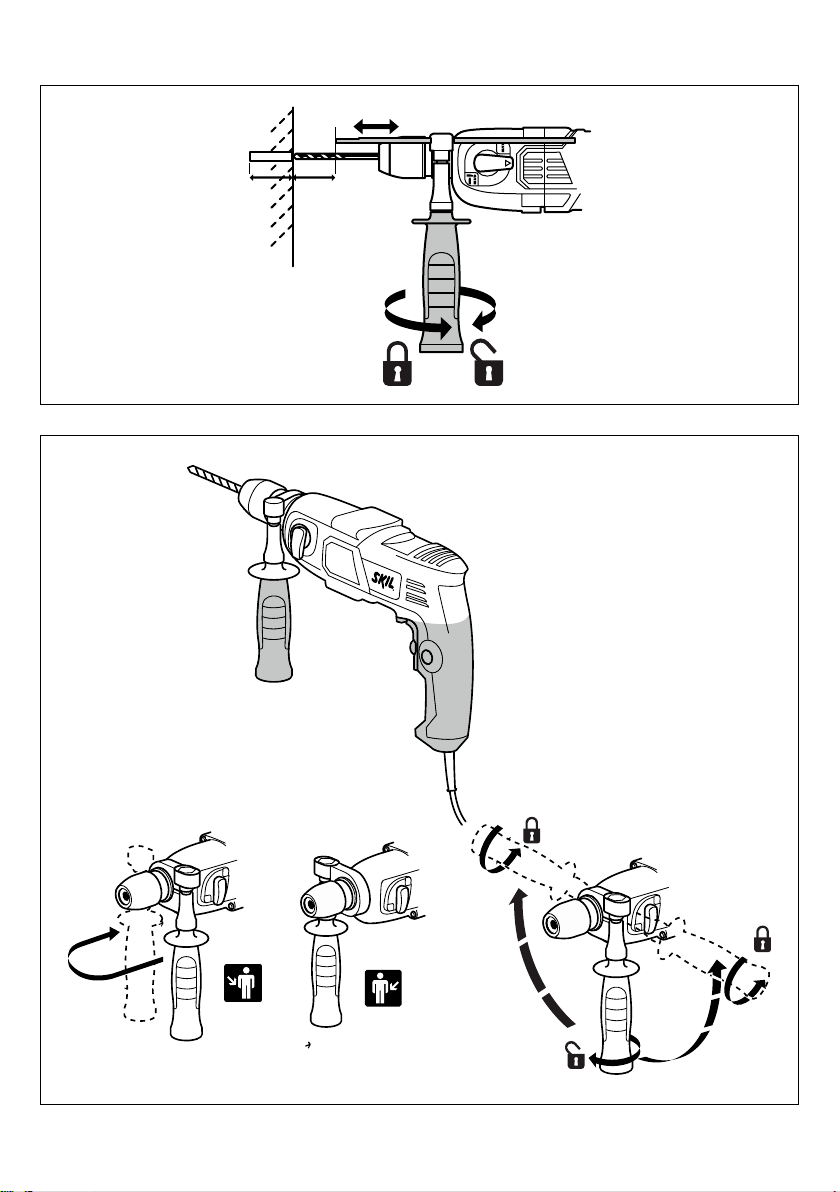 SKIL