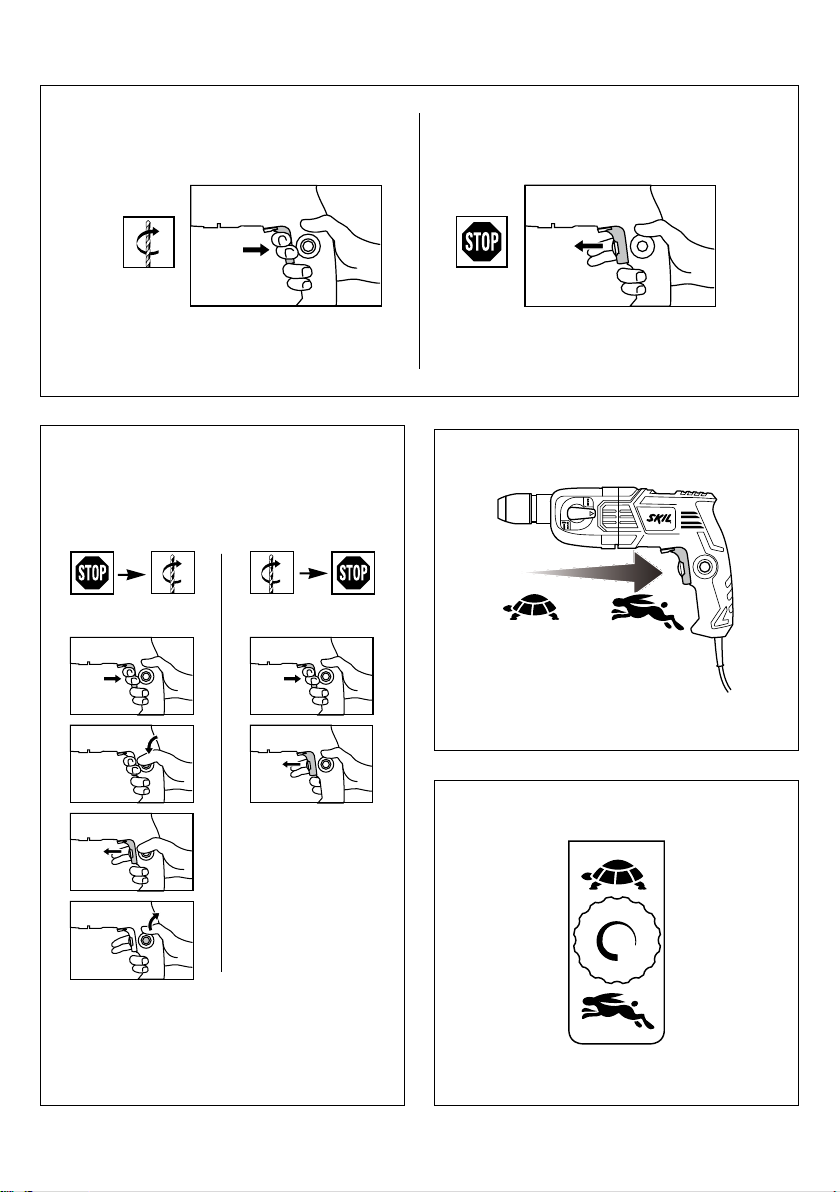 STOP

STOP

STOP

SKIL