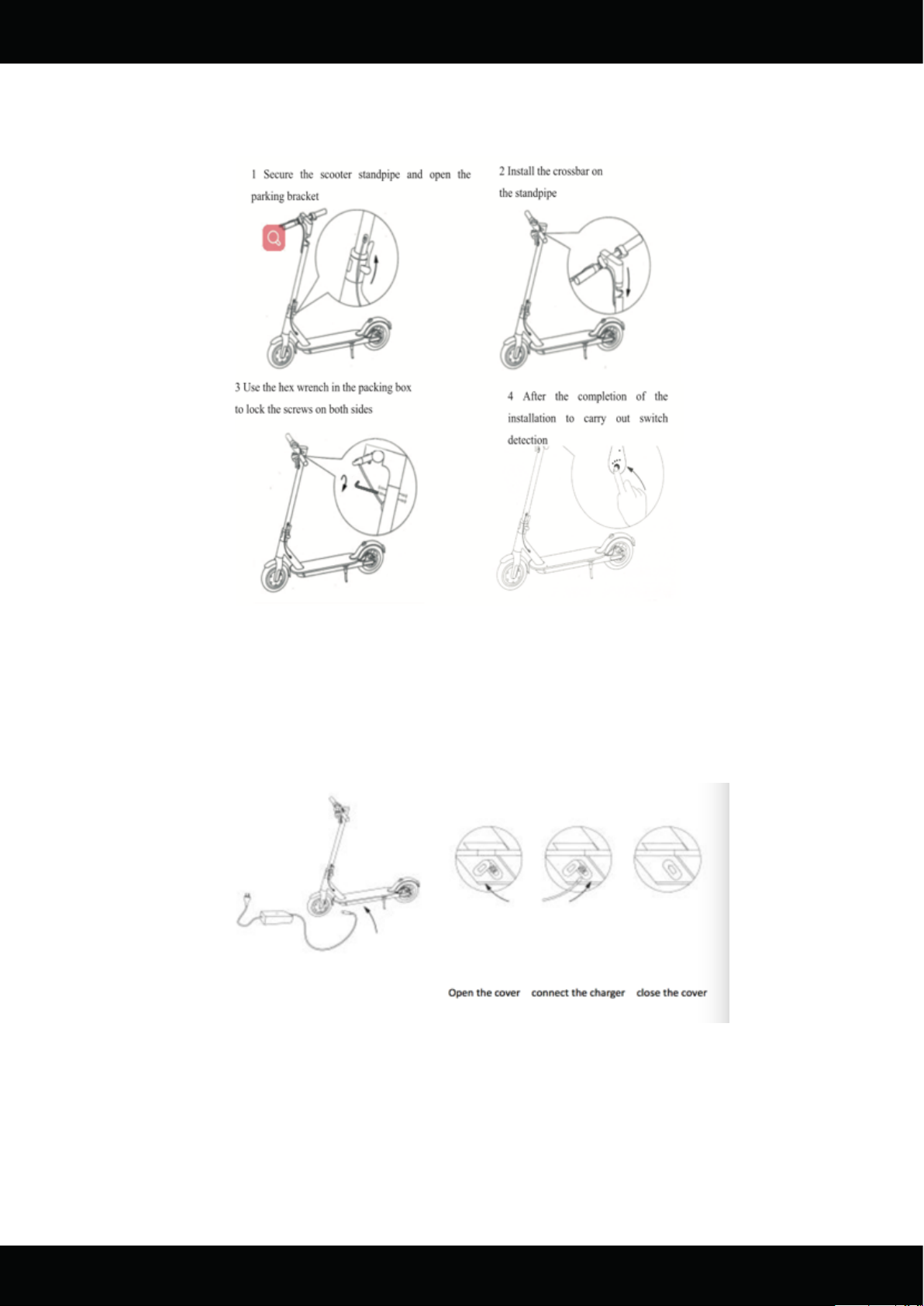 1 Secure the scooter standpipe and open the parking bracket

2 Install the crossbar on the standpipe

3 Use the hex wrench in the packing box to lock the screws on both sides

4 After the completion of the installation to carry out switch detection

Open the cover connect the charger close the cover