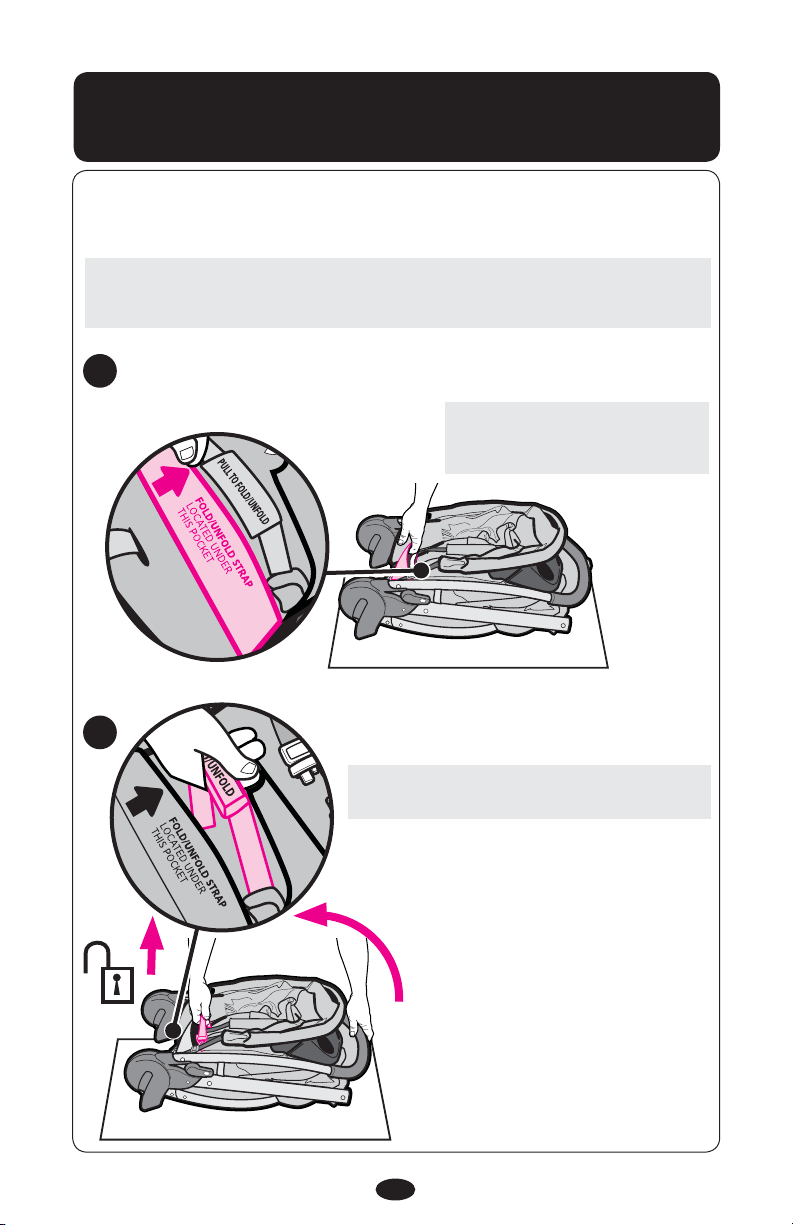 PULL TO FOLD/UNFOLD

FOLD/UNFOLD STRAP LOCATED UNDER THIS POCKET

UNFOLD

FOLD/UNFOLD STRAP LOCATED UNDER THIS POCKET