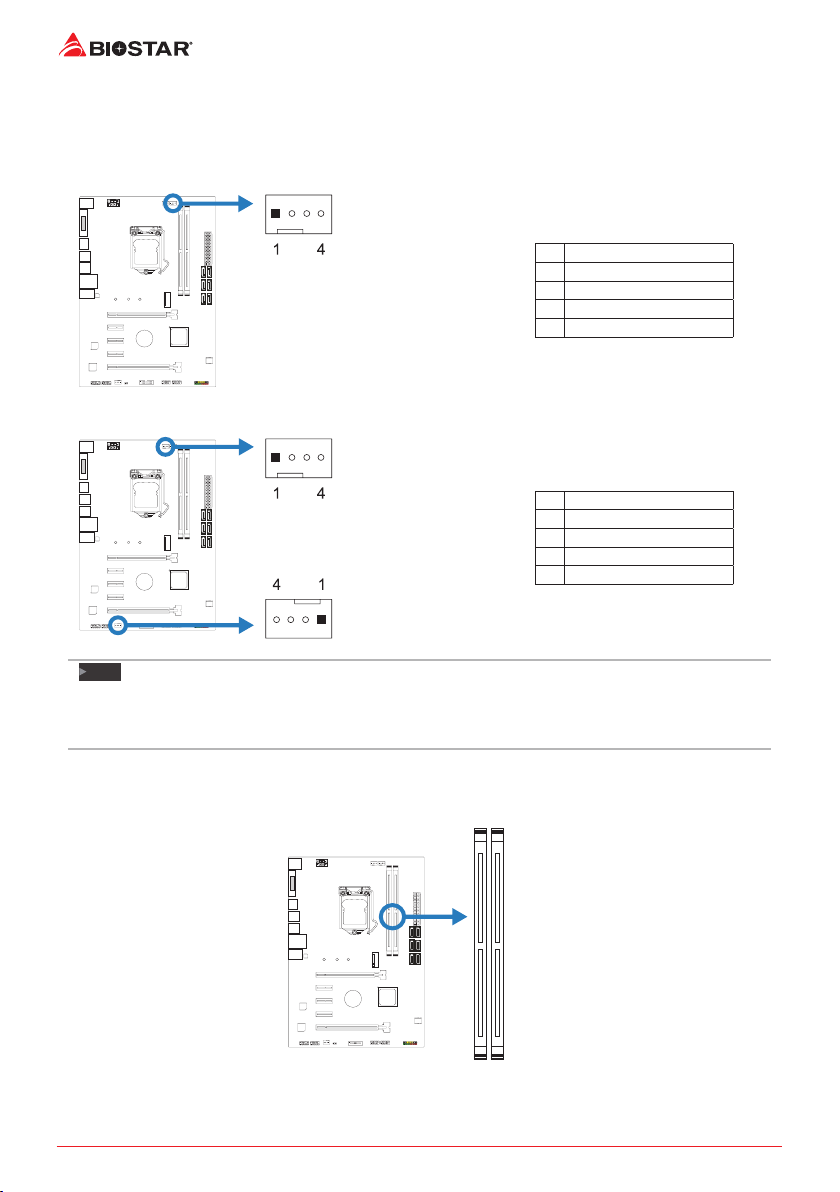 BIOSTAR

1 4

1 4

4 1